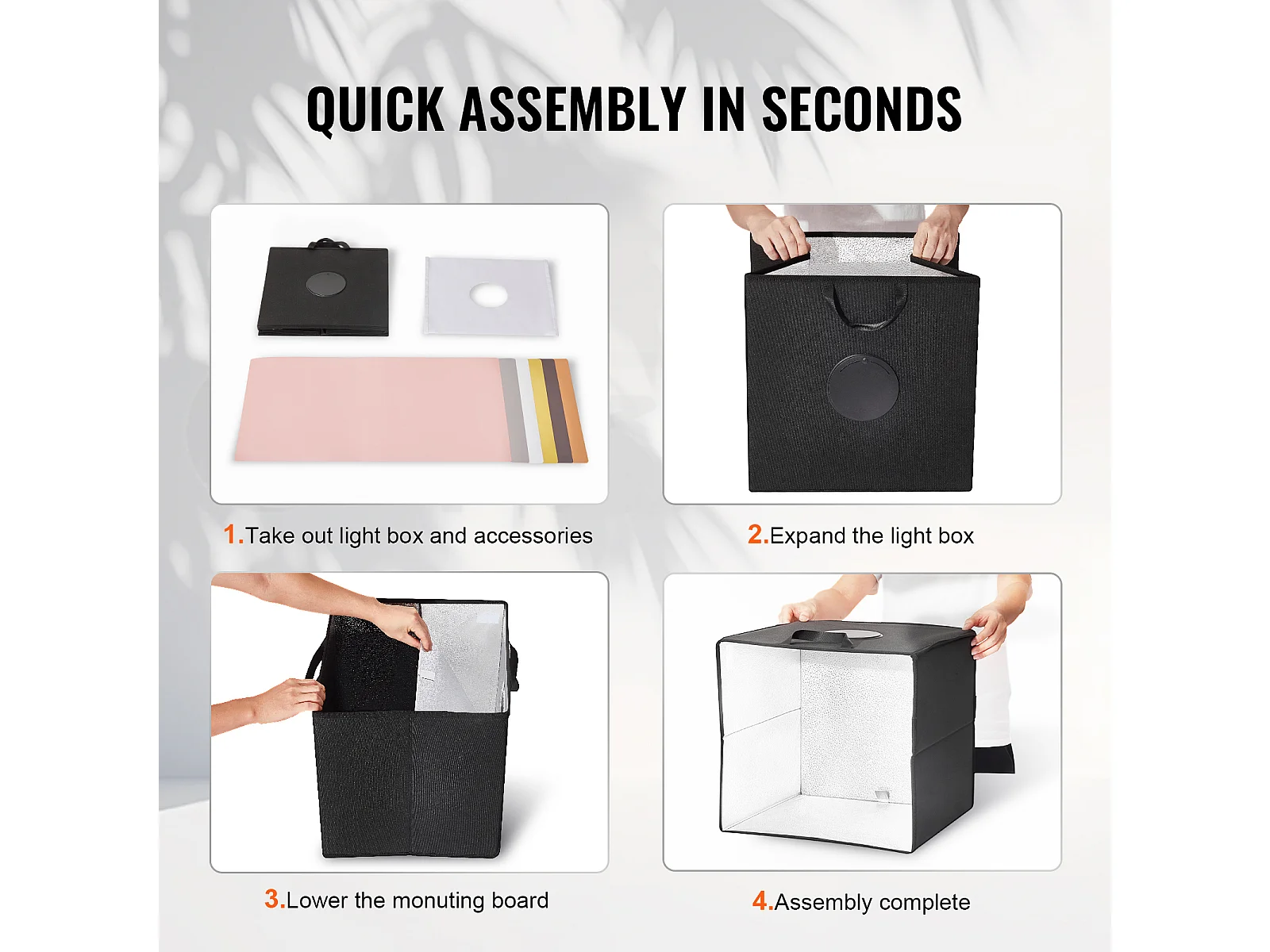 QUICK ASSEMBLY IN SECONDS

1.Take out light box and accessories

2.Expand the light box

3.Lower the monuting board

4.Assembly complete