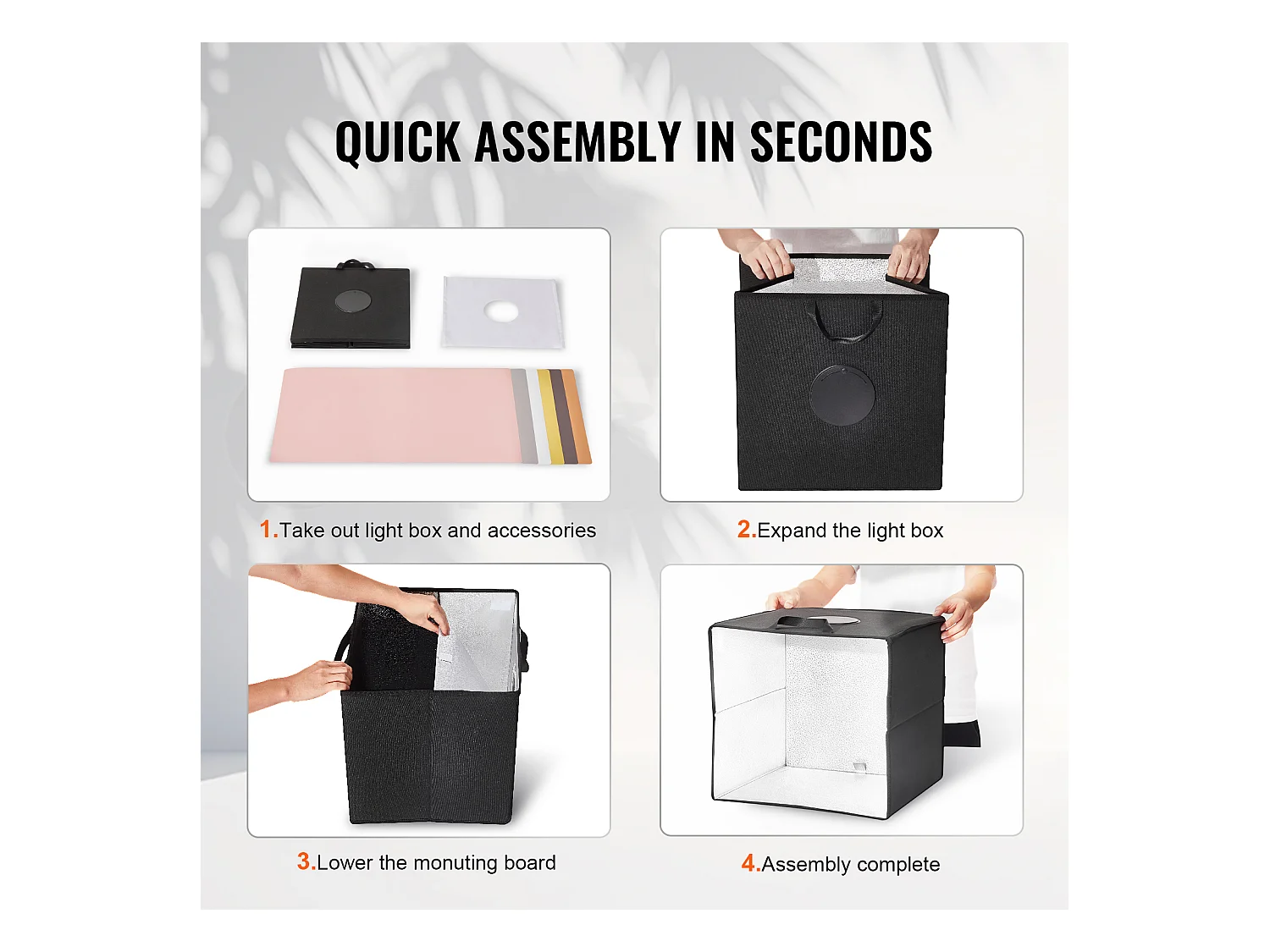 QUICK ASSEMBLY IN SECONDS

1.Take out light box and accessories

2.Expand the light box

3.Lower the monuting board

4.Assembly complete