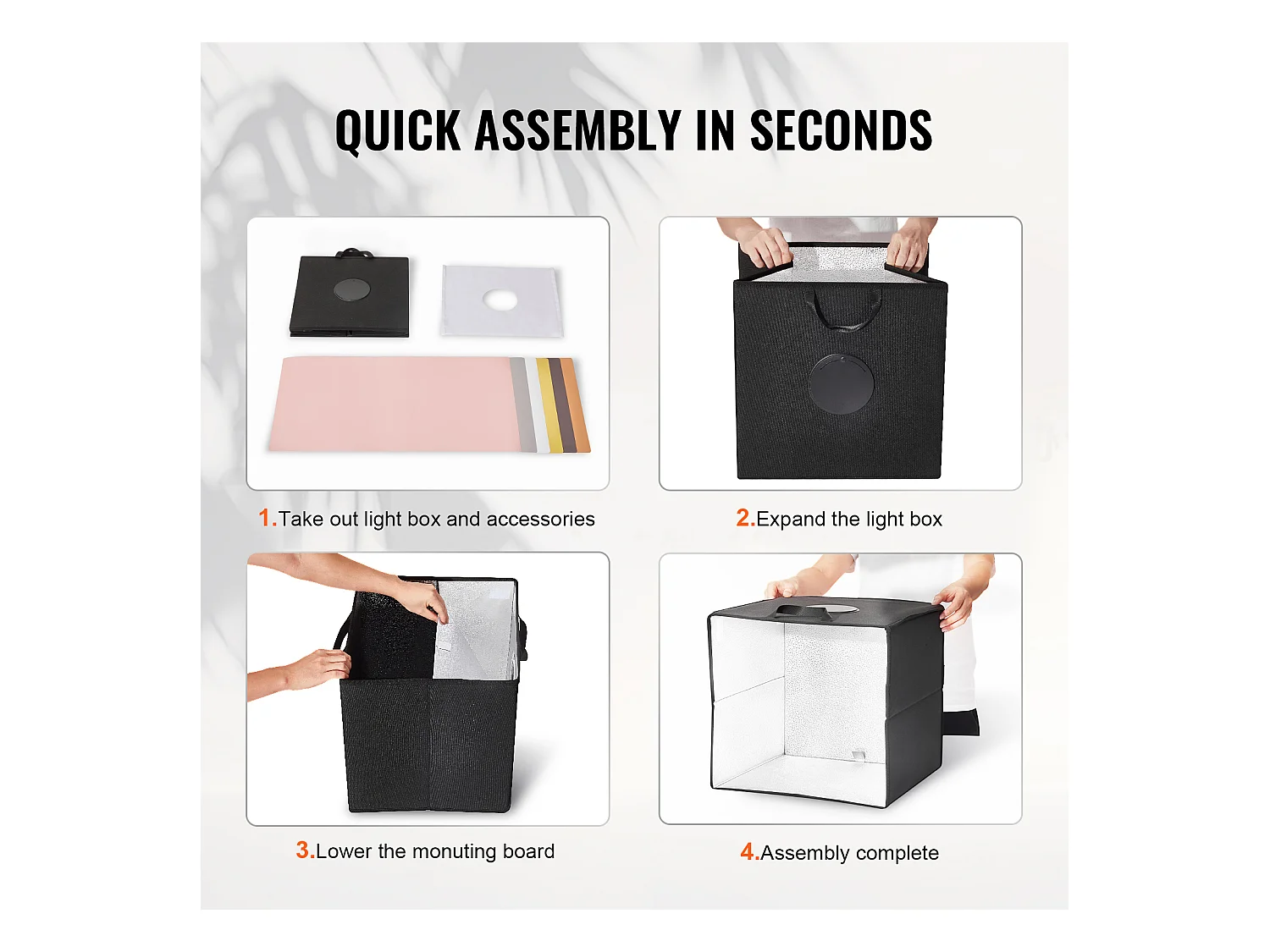 QUICK ASSEMBLY IN SECONDS

1.Take out light box and accessories

2.Expand the light box

3.Lower the monuting board

4.Assembly complete