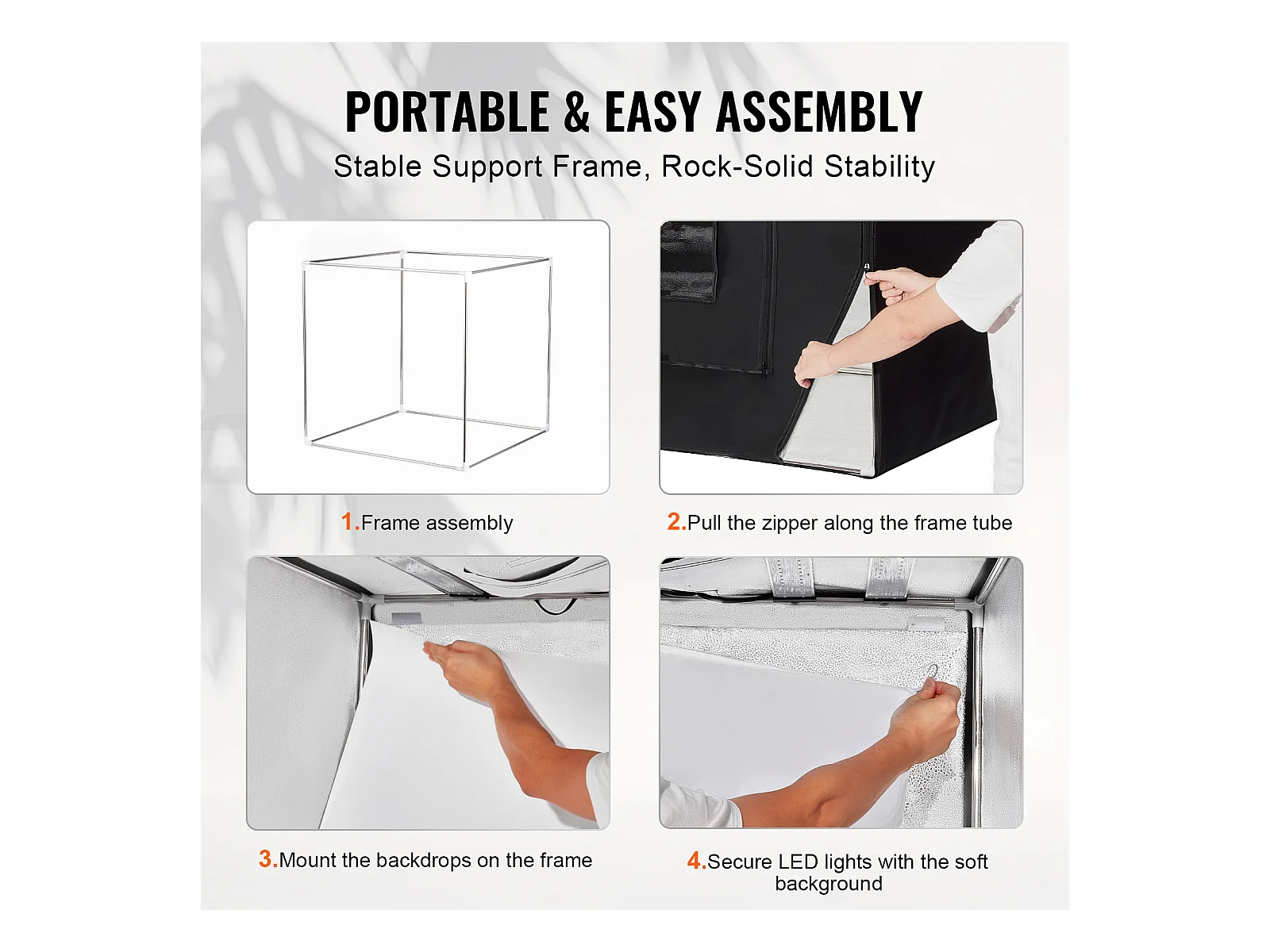 PORTABLE & EASY ASSEMBLY

Stable Support Frame, Rock-Solid Stability

1.Frame assembly

2.Pull the zipper along the frame tube

3.Mount the backdrops on the frame

4.Secure LED lights with the soft background