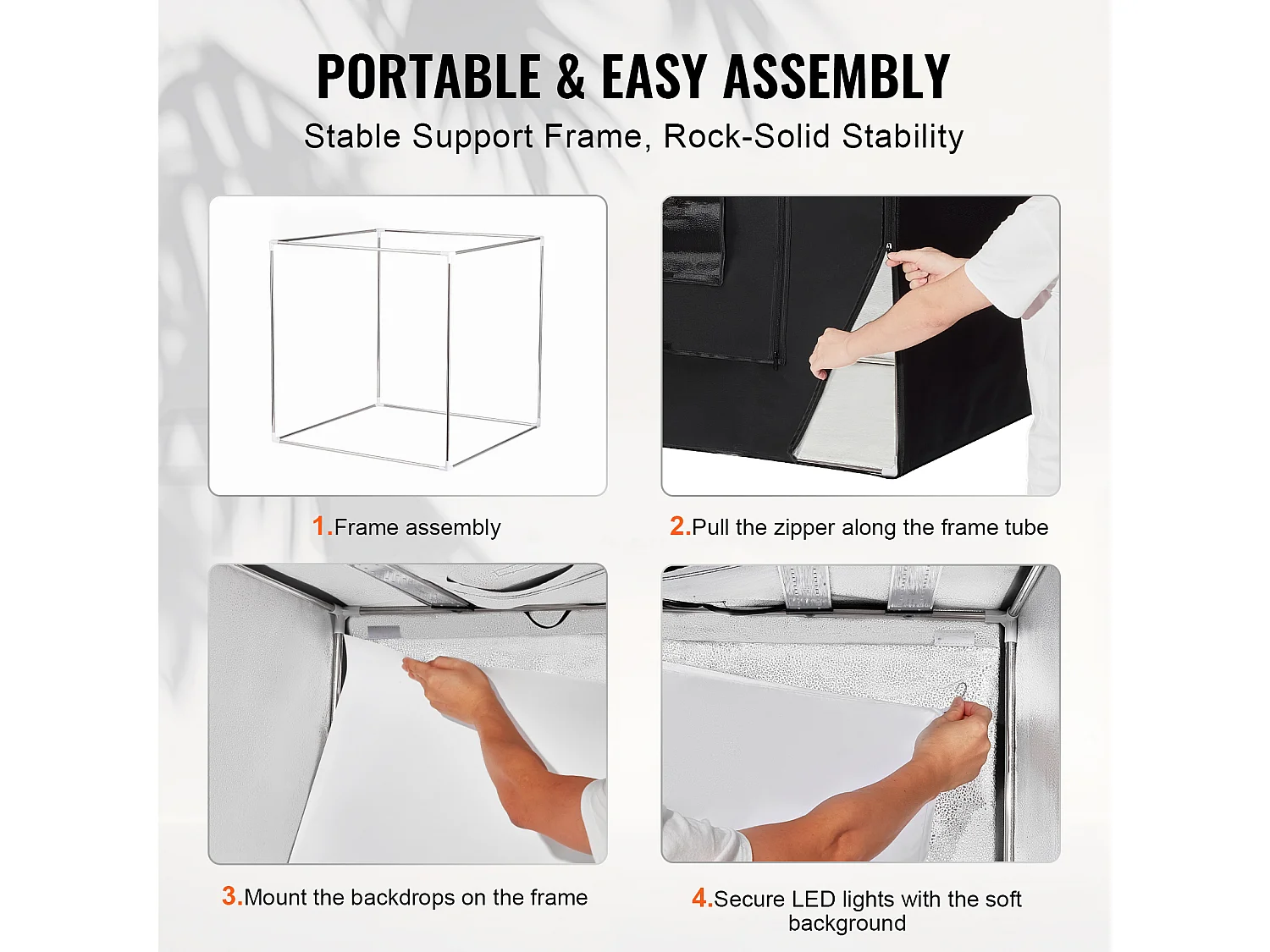 PORTABLE & EASY ASSEMBLY

Stable Support Frame, Rock-Solid Stability

1.Frame assembly

2.Pull the zipper along the frame tube

3.Mount the backdrops on the frame

4.Secure LED lights with the soft background