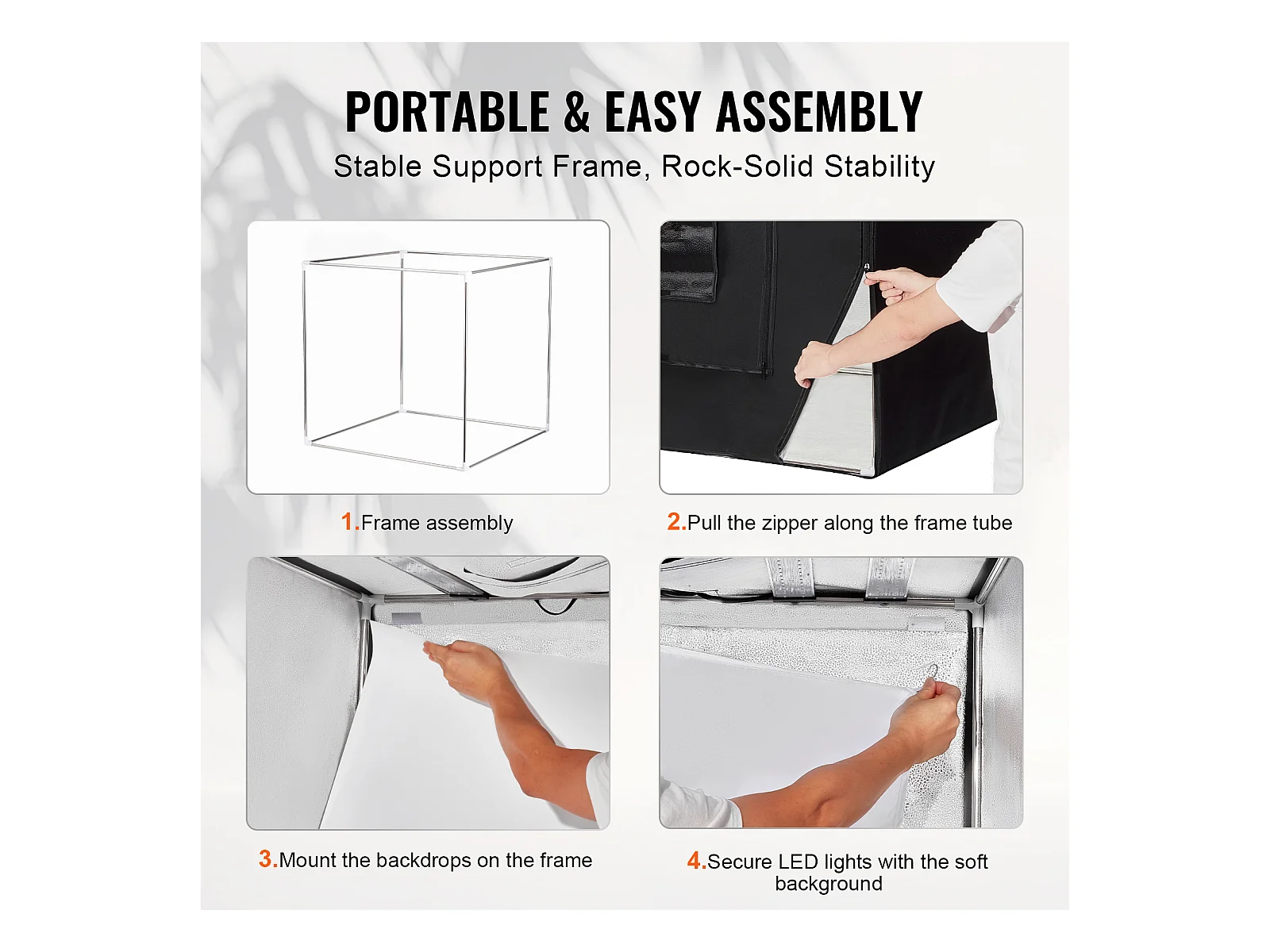 PORTABLE & EASY ASSEMBLY

Stable Support Frame, Rock-Solid Stability

1.Frame assembly

2.Pull the zipper along the frame tube

3.Mount the backdrops on the frame

4.Secure LED lights with the soft background