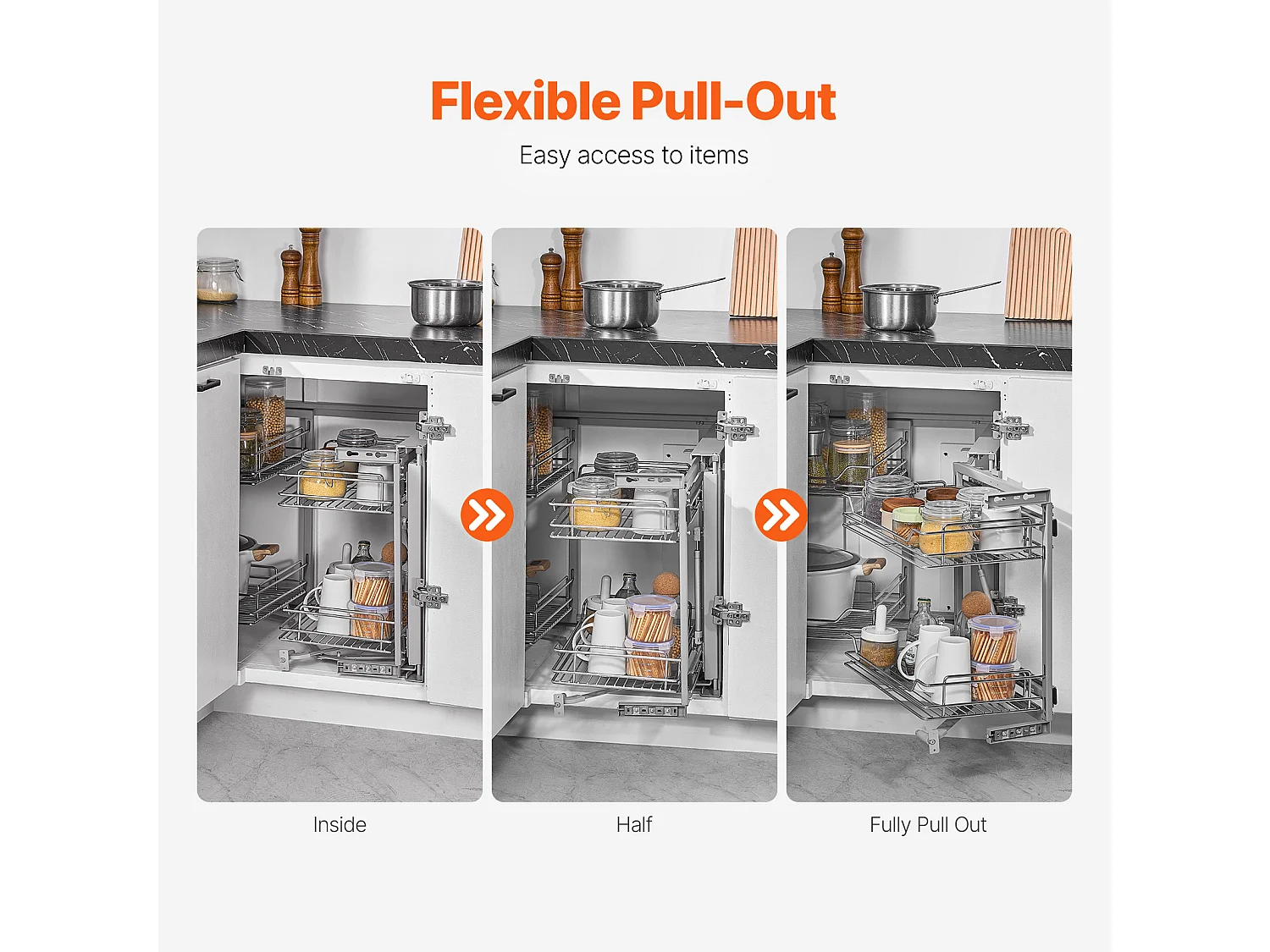 Flexible Pull-Out
Easy access to items

Inside

Half

Fully Pull Out