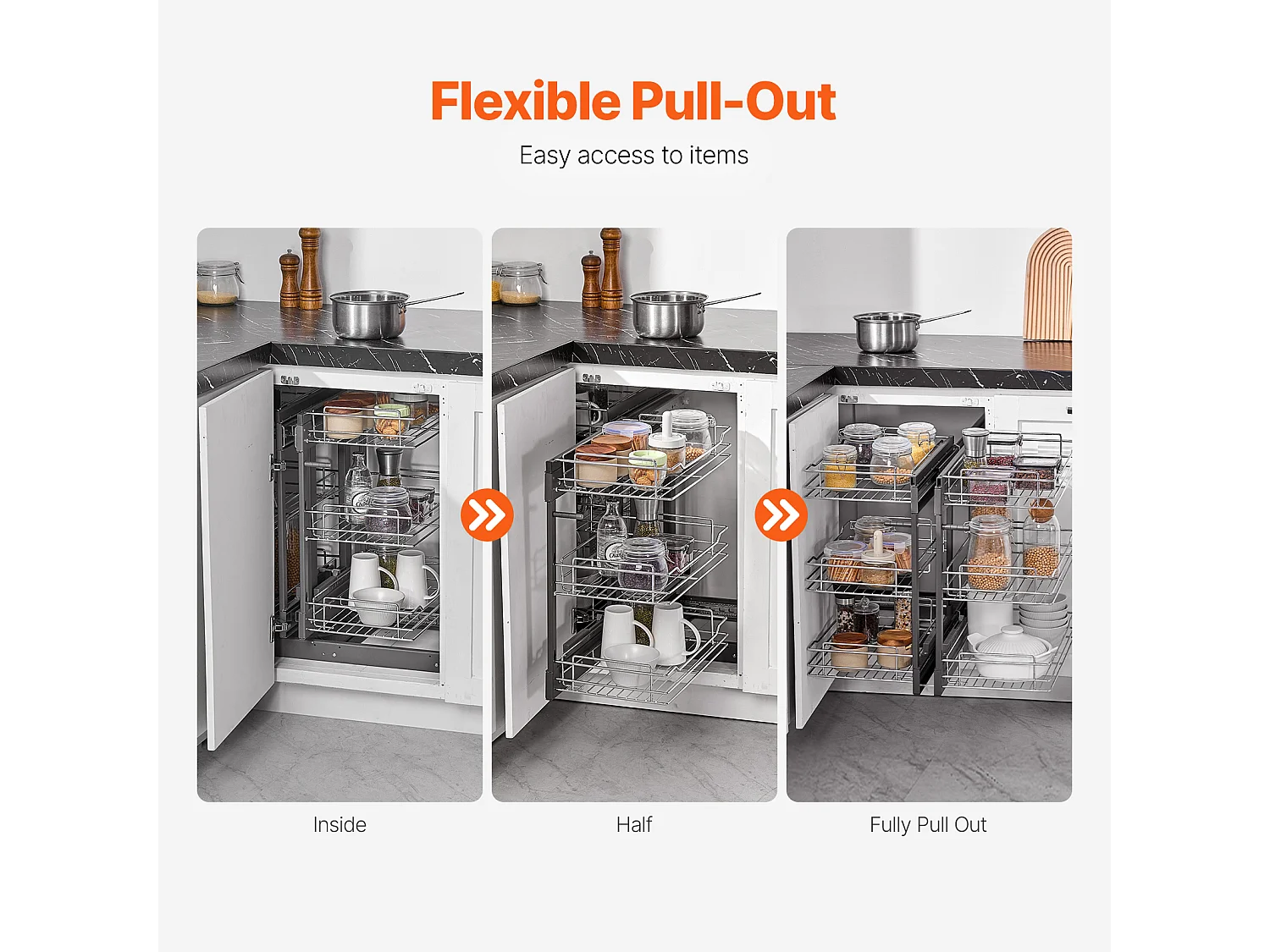 Flexible Pull-Out

Easy access to items

Inside

Half

Fully Pull Out