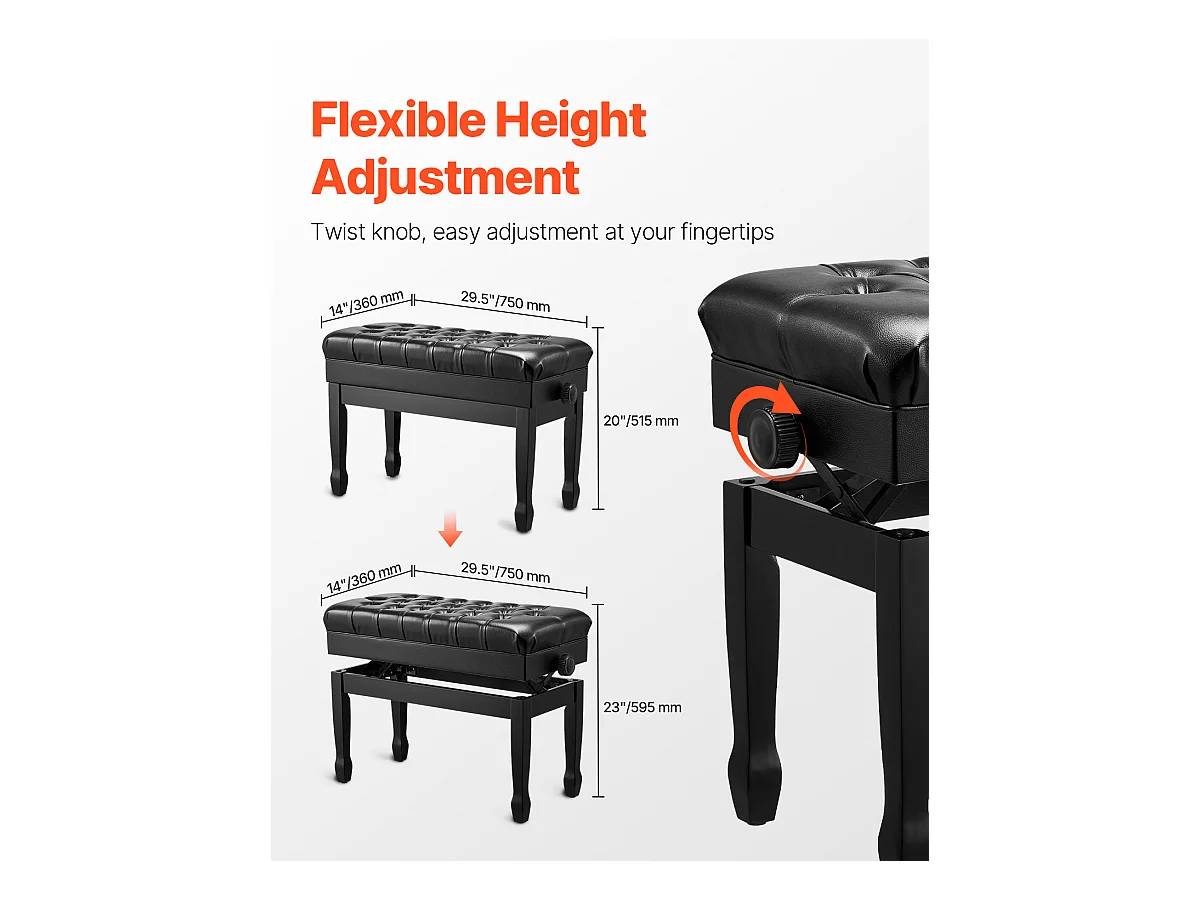 Flexible Height Adjustment

Twist knob, easy adjustment at your fingertips

14"/360 mm
29.5"/750 mm
20"/515 mm

14"/360 mm
29.5"/750 mm
23"/595 mm