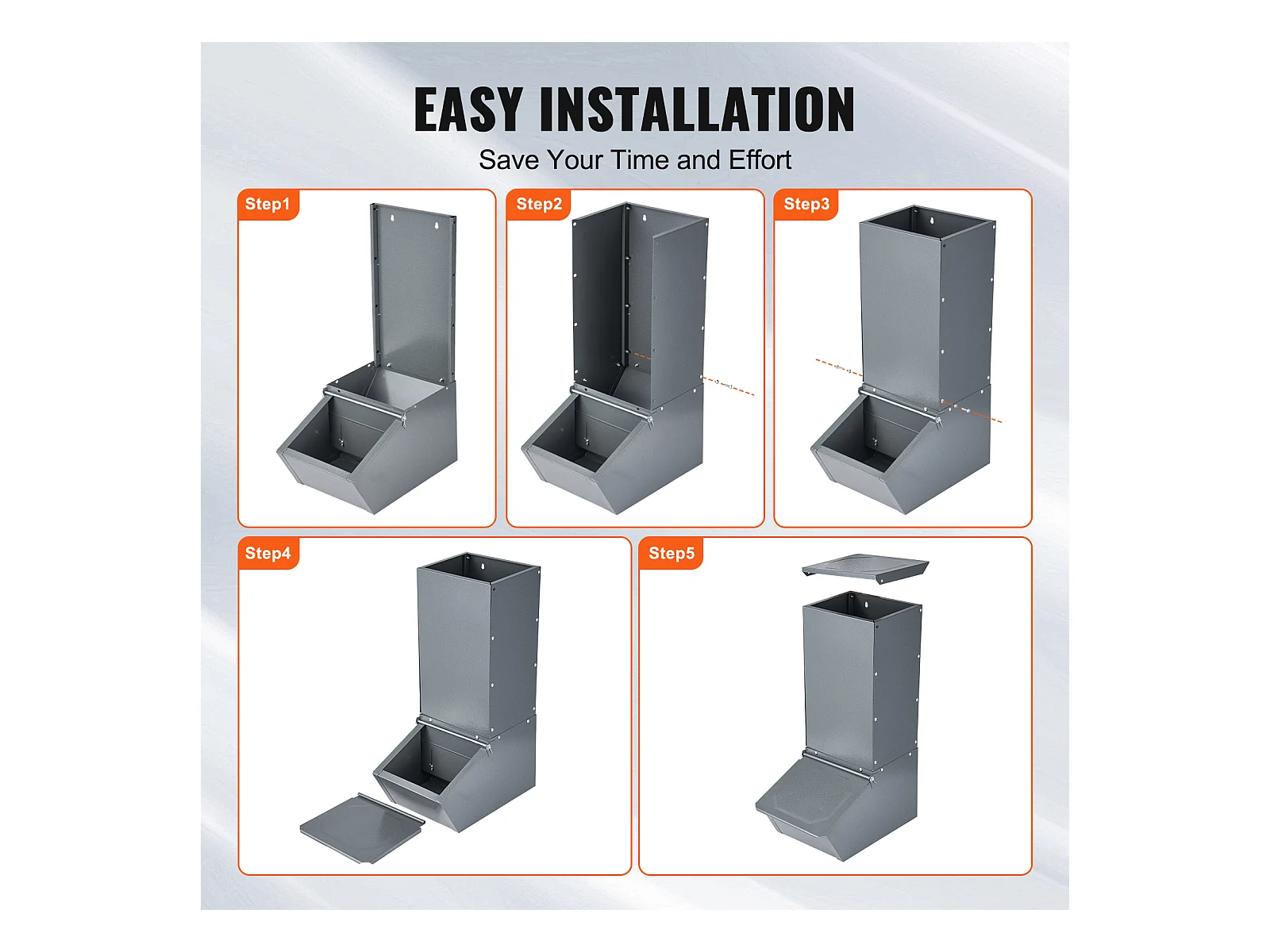 EASY INSTALLATION
Save Your Time and Effort

Step1

Step2

Step3

Step4

Step5