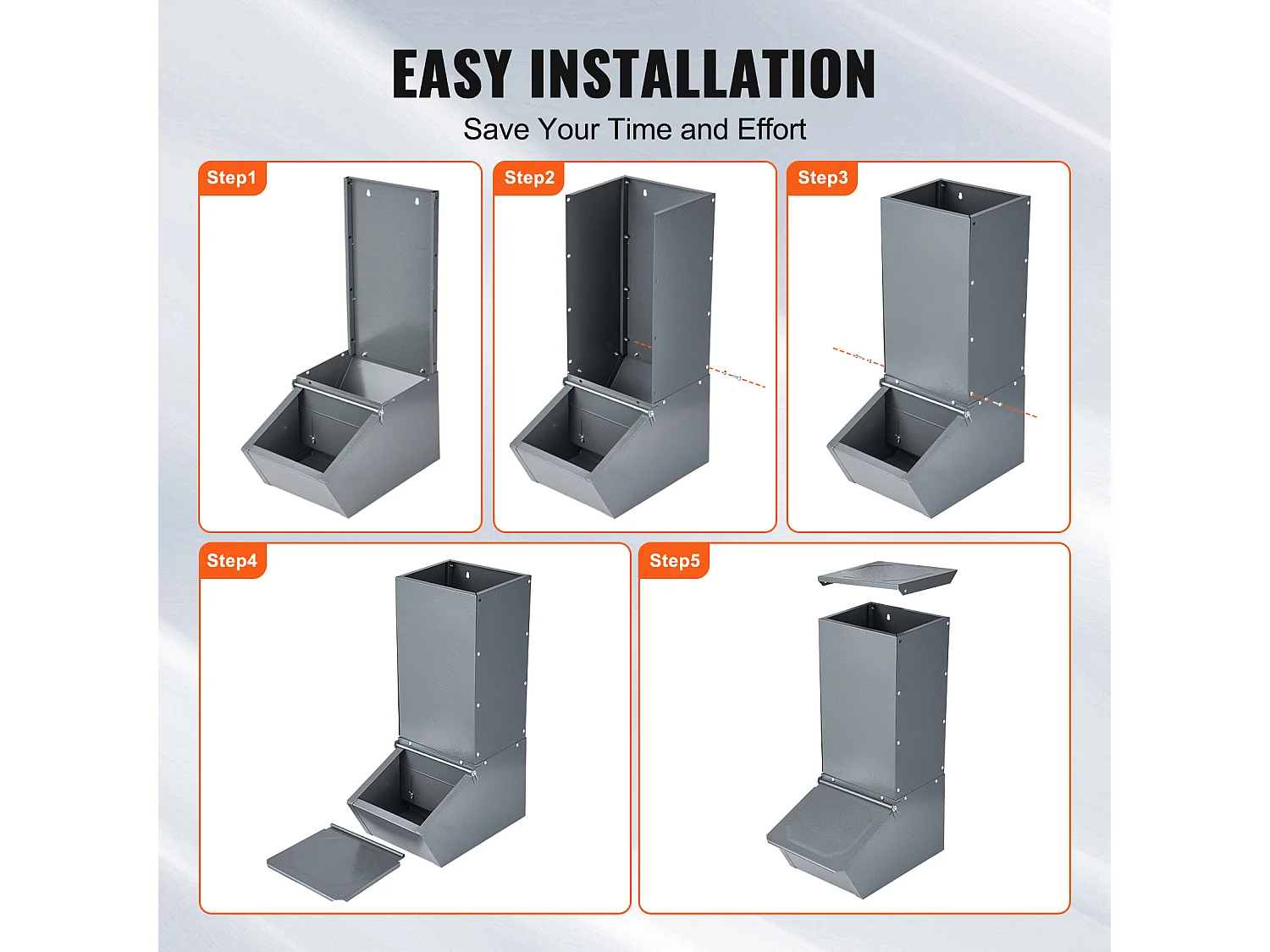 EASY INSTALLATION
Save Your Time and Effort

Step1

Step2

Step3

Step4

Step5