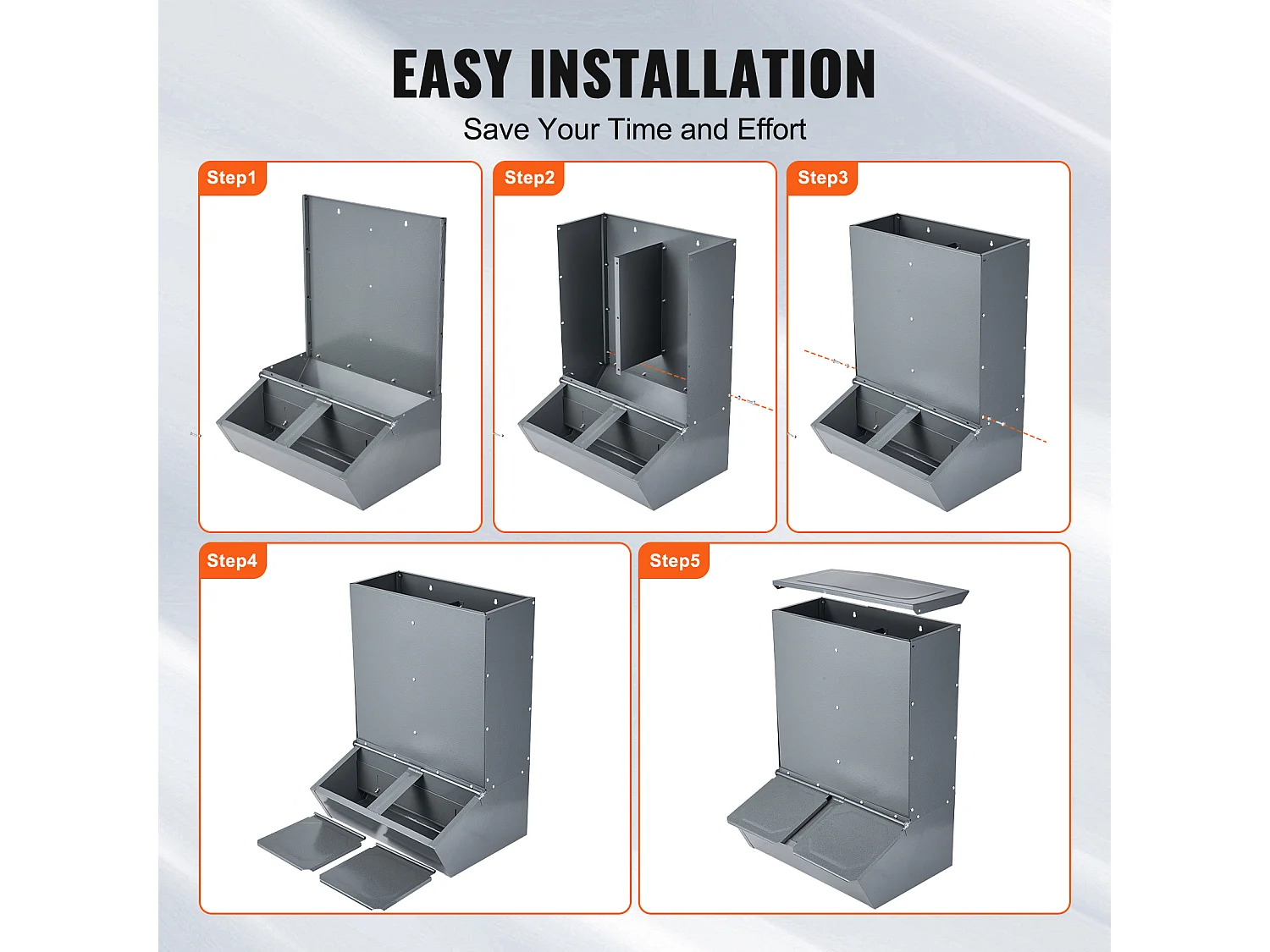 EASY INSTALLATION
Save Your Time and Effort

Step1

Step2

Step3

Step4

Step5