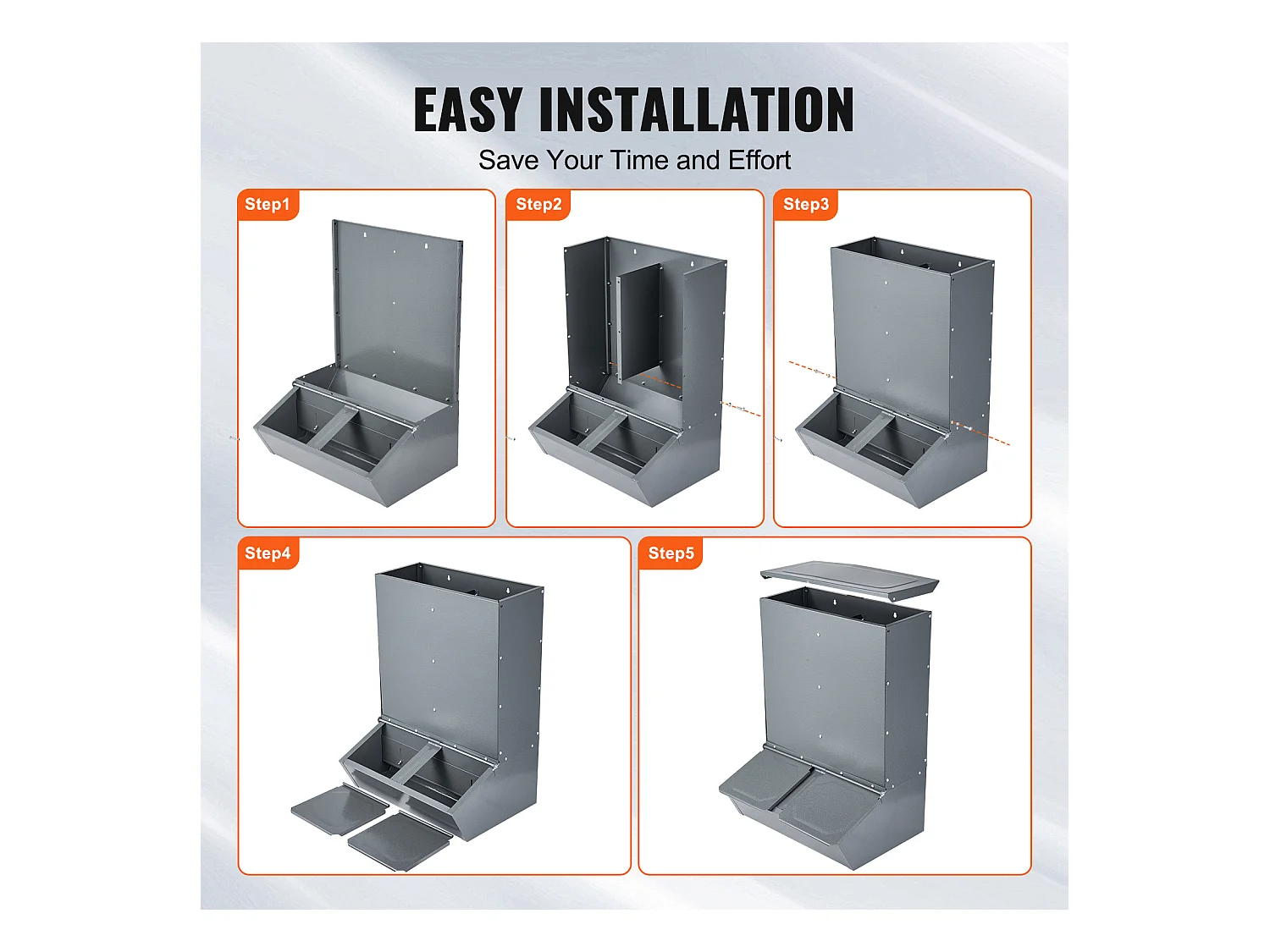 EASY INSTALLATION
Save Your Time and Effort

Step1

Step2

Step3

Step4

Step5