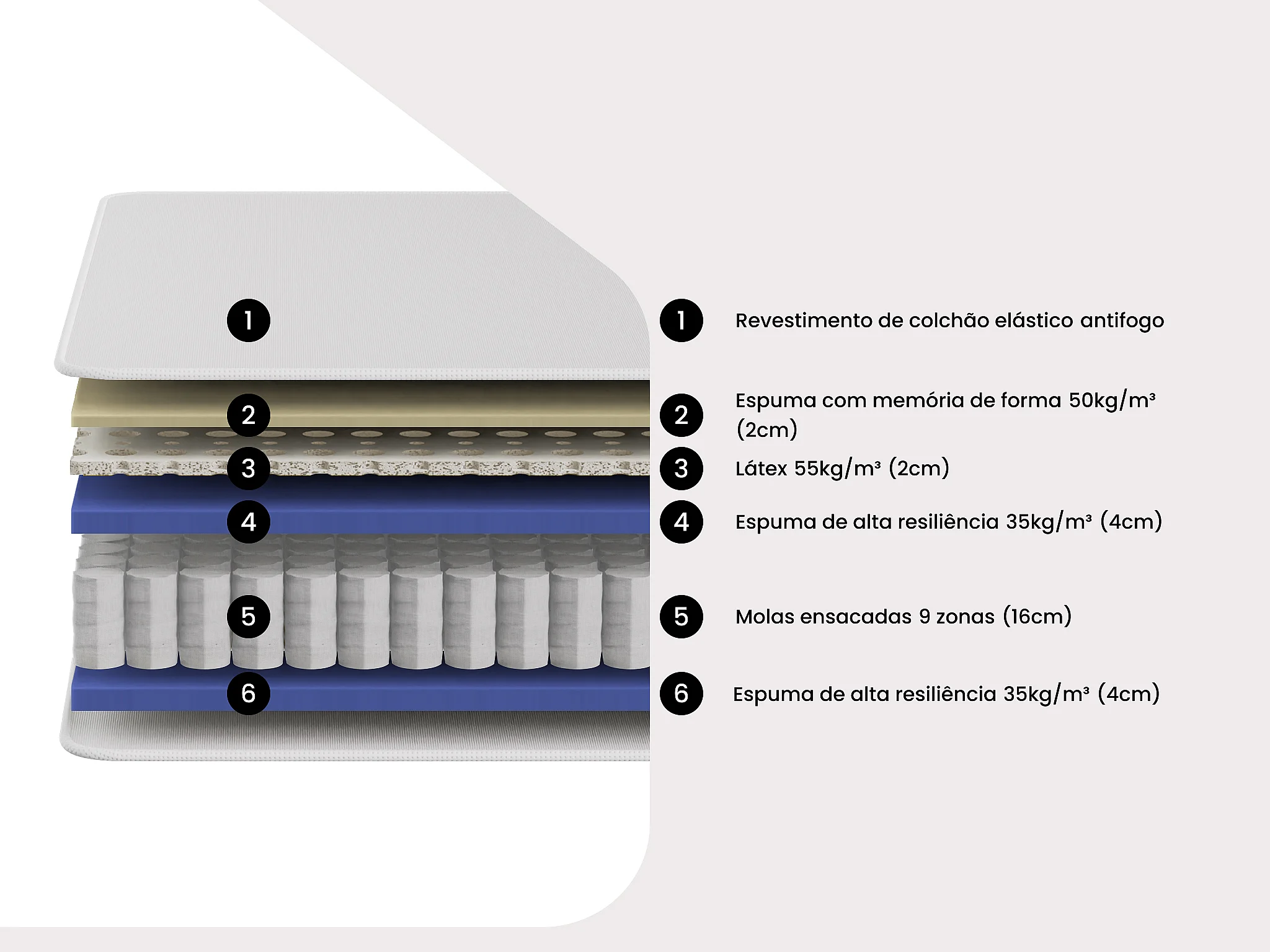 1

2

3

4

5

6

1 Revestimento de colchão elástico antifogo

2 Espuma com memória de forma 50kg/m³ (2cm)

3 Látex 55kg/m³ (2cm)

4 Espuma de alta resiliência 35kg/m³ (4cm)

5 Molas ensacadas 9 zonas (16cm)

6 Espuma de alta resiliência 35kg/m³ (4cm)