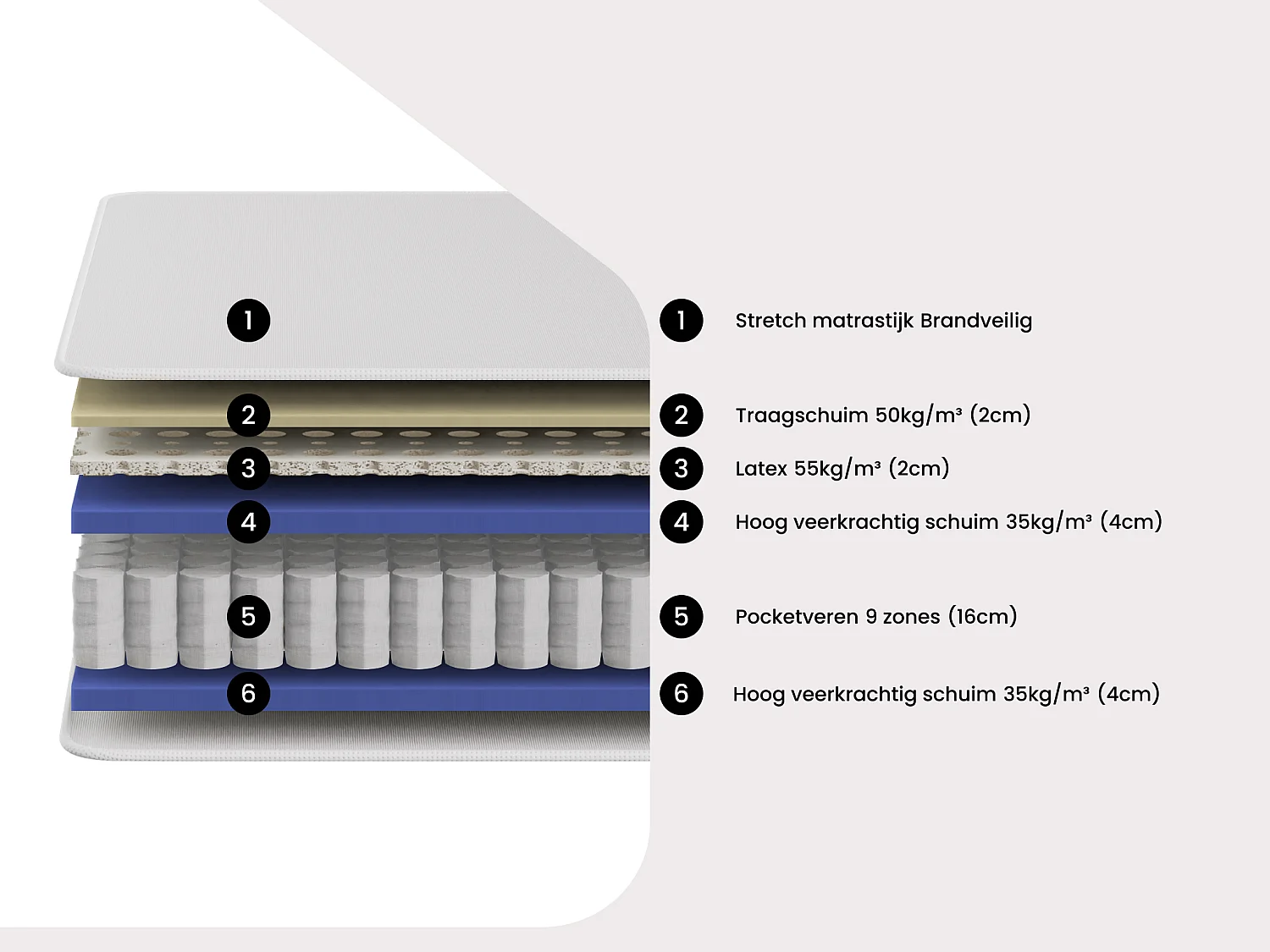 1
2
3
4
5
6

1 Stretch matrastijk Brandveilig

2 Traagschuim 50kg/m³ (2cm)

3 Latex 55kg/m³ (2cm)

4 Hoog veerkrachtig schuim 35kg/m³ (4cm)

5 Pocketveren 9 zones (16cm)

6 Hoog veerkrachtig schuim 35kg/m³ (4cm)