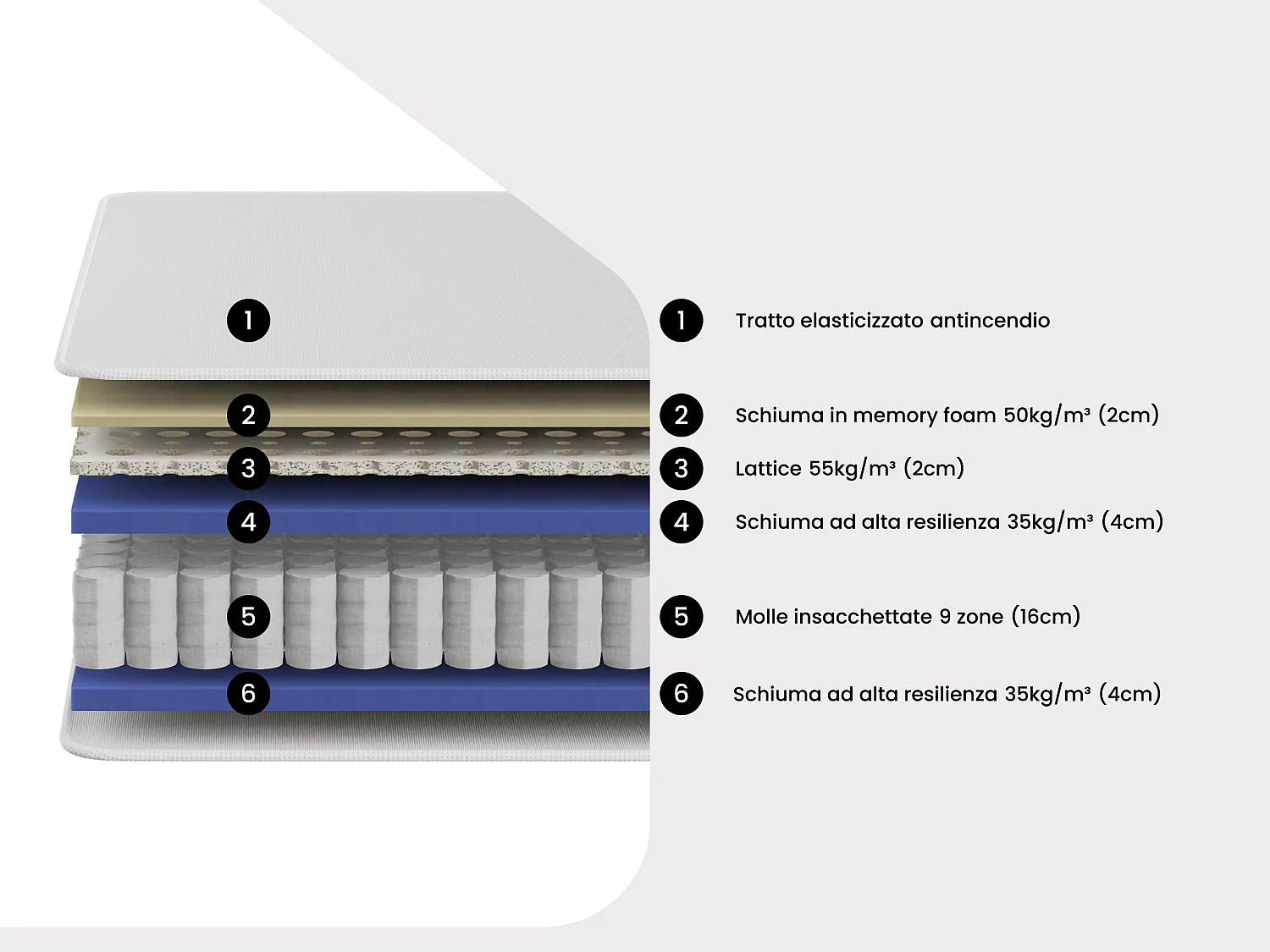 1
2
3
4
5
6

1 Tratto elasticizzato antincendio

2 Schiuma in memory foam 50kg/m³ (2cm)

3 Lattice 55kg/m³ (2cm)

4 Schiuma ad alta resilienza 35kg/m³ (4cm)

5 Molle insacchettate 9 zone (16cm)

6 Schiuma ad alta resilienza 35kg/m³ (4cm)