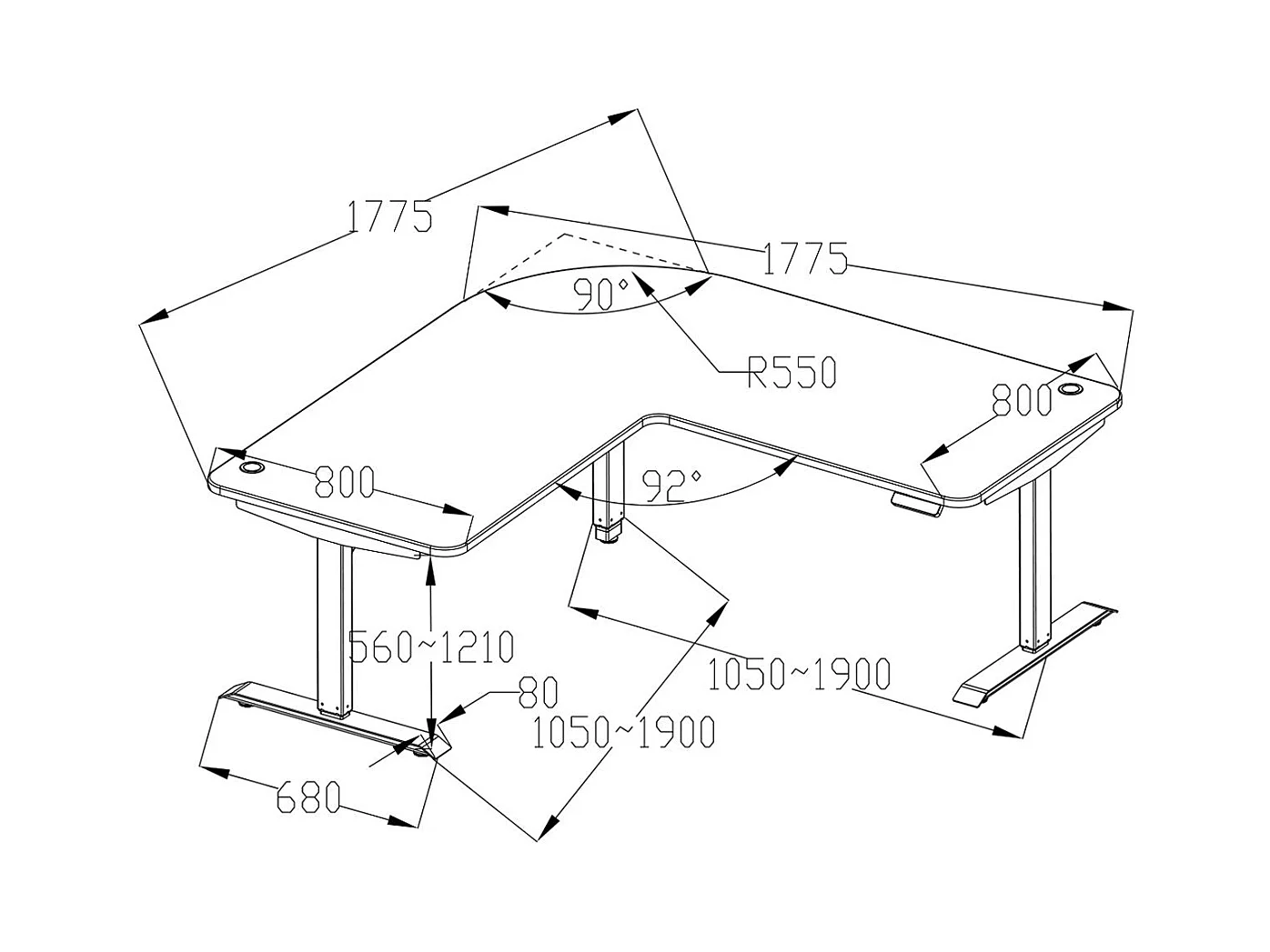 1775
1775
90°
R550
800
800
92°
560~1210
80
1050~1900
1050~1900
680