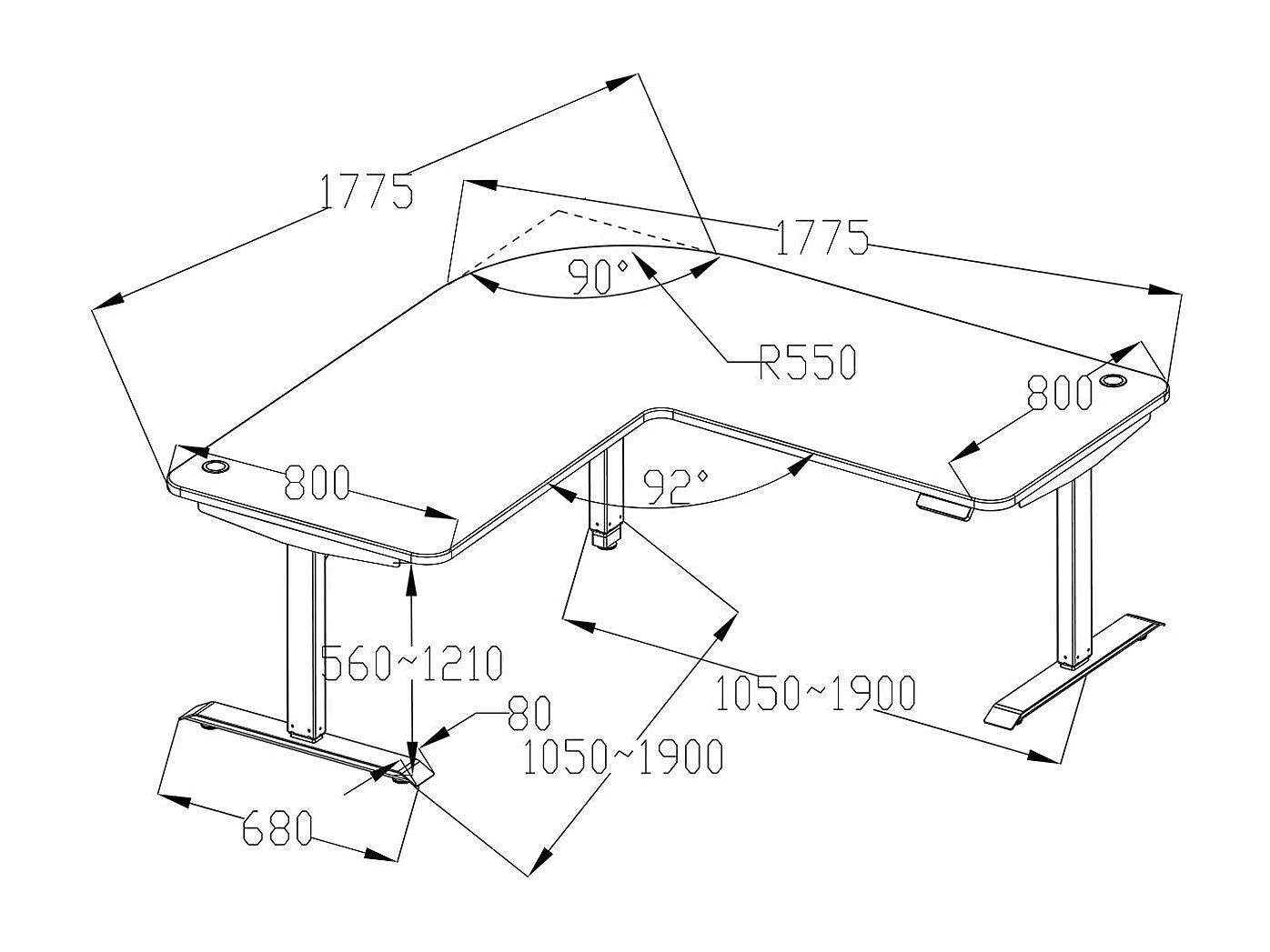 1775
1775
90°
R550
800
800
92°
560~1210
80
1050~1900
1050~1900
680