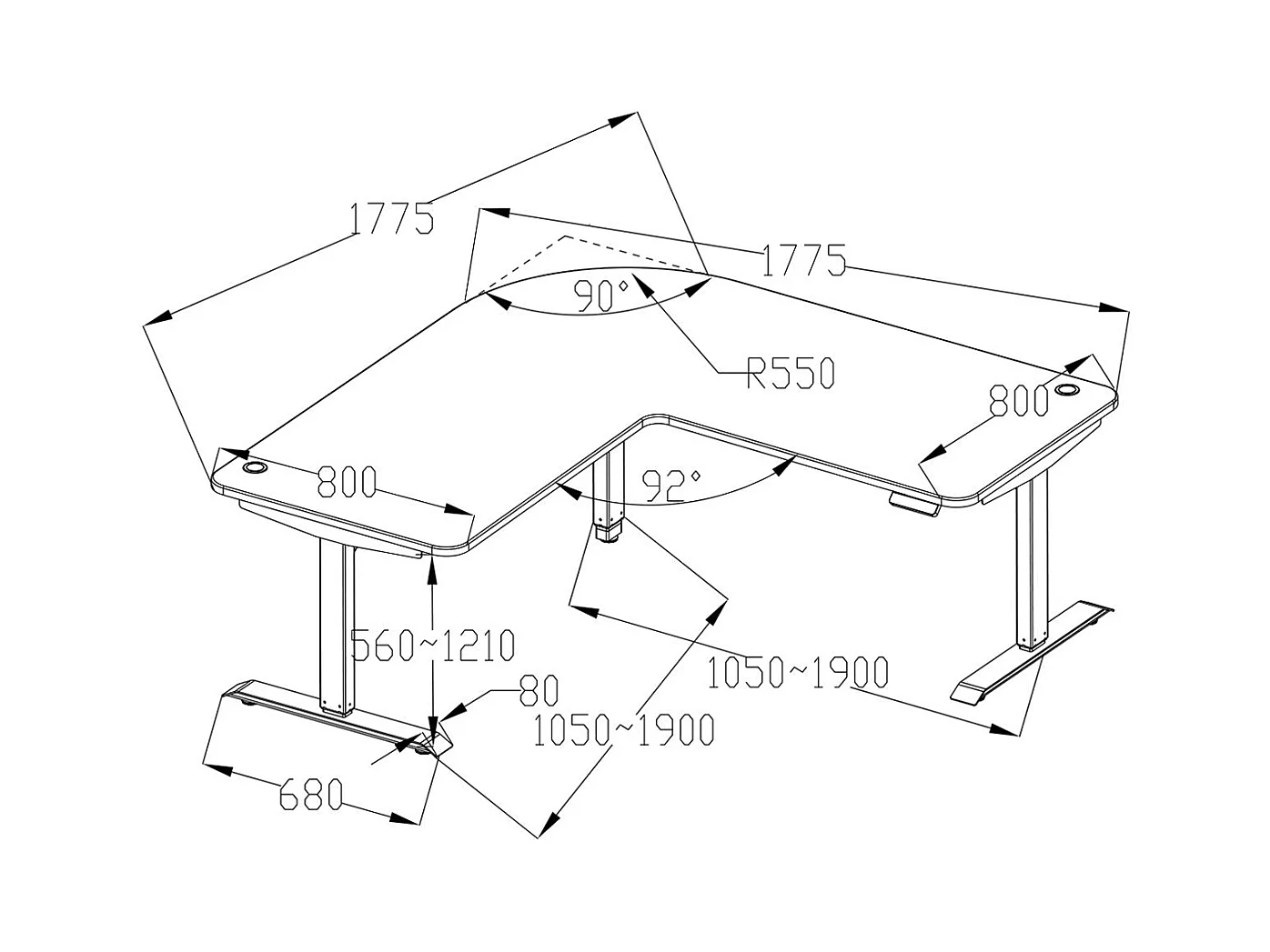 1775

1775

90°

R550

800

800

92°

560~1210

80

1050~1900

1050~1900

680