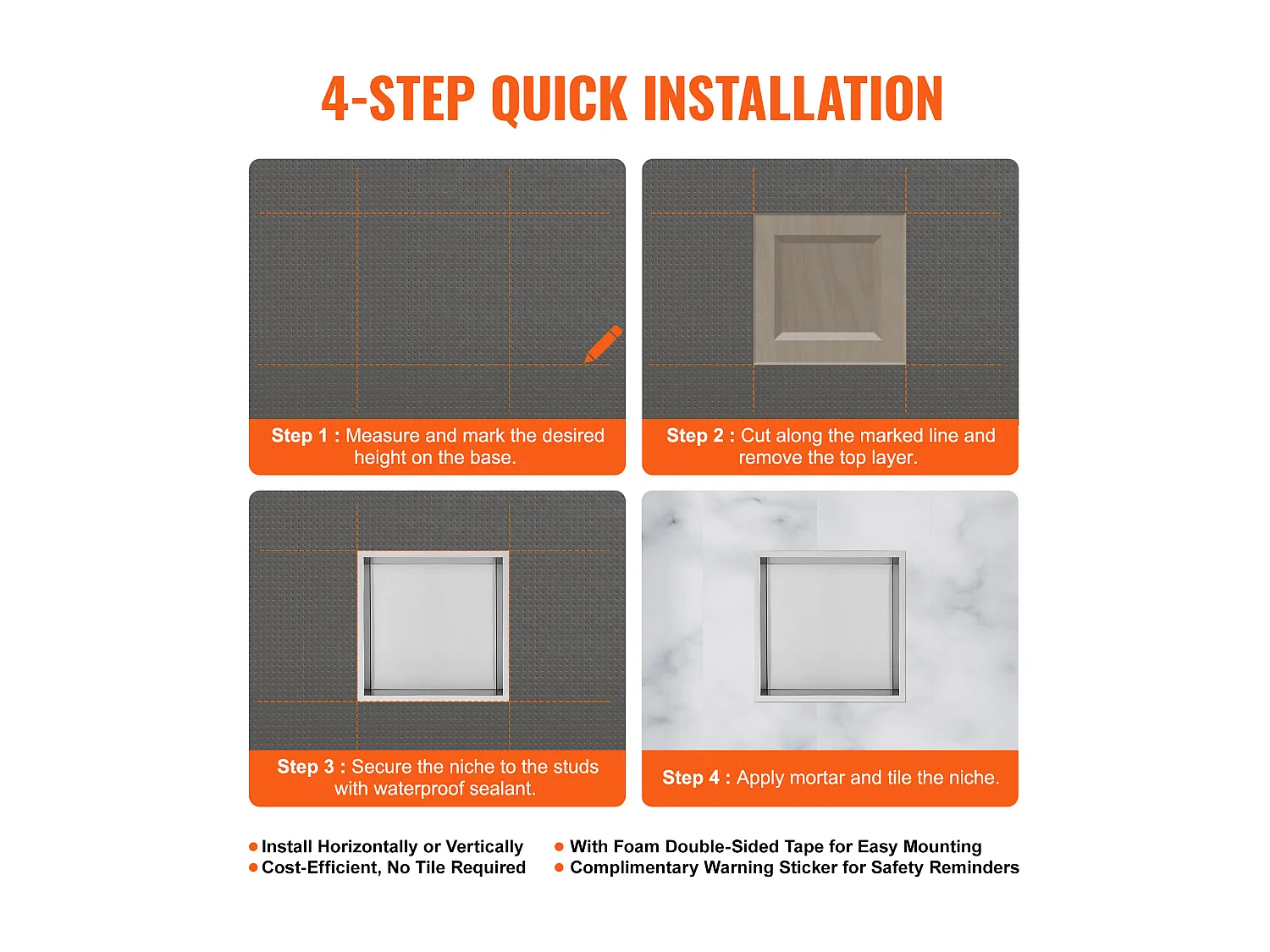 4-STEP QUICK INSTALLATION

Step 1 : Measure and mark the desired height on the base.

Step 2 : Cut along the marked line and remove the top layer.

Step 3 : Secure the niche to the studs with waterproof sealant.

Step 4 : Apply mortar and tile the niche.

● Install Horizontally or Vertically
● Cost-Efficient, No Tile Required

● With Foam Double-Sided Tape for Easy Mounting
● Complimentary Warning Sticker for Safety Reminders