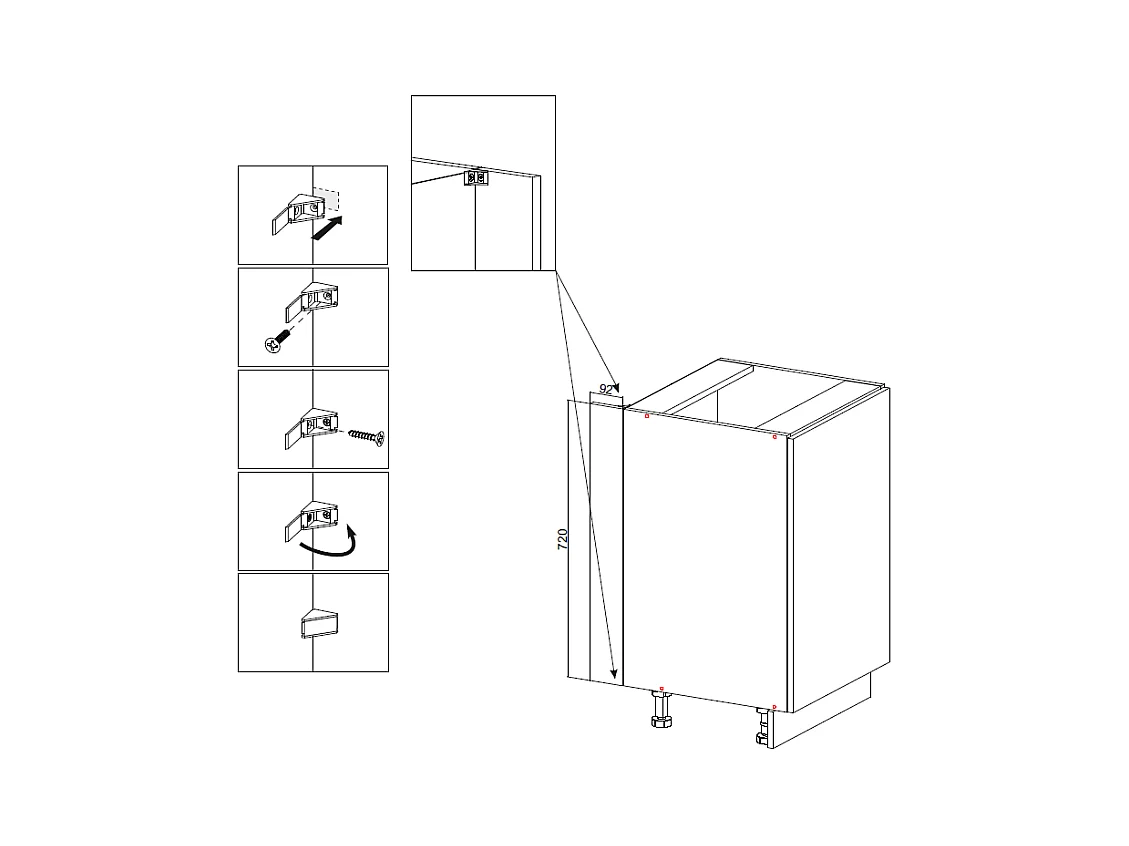 92

720