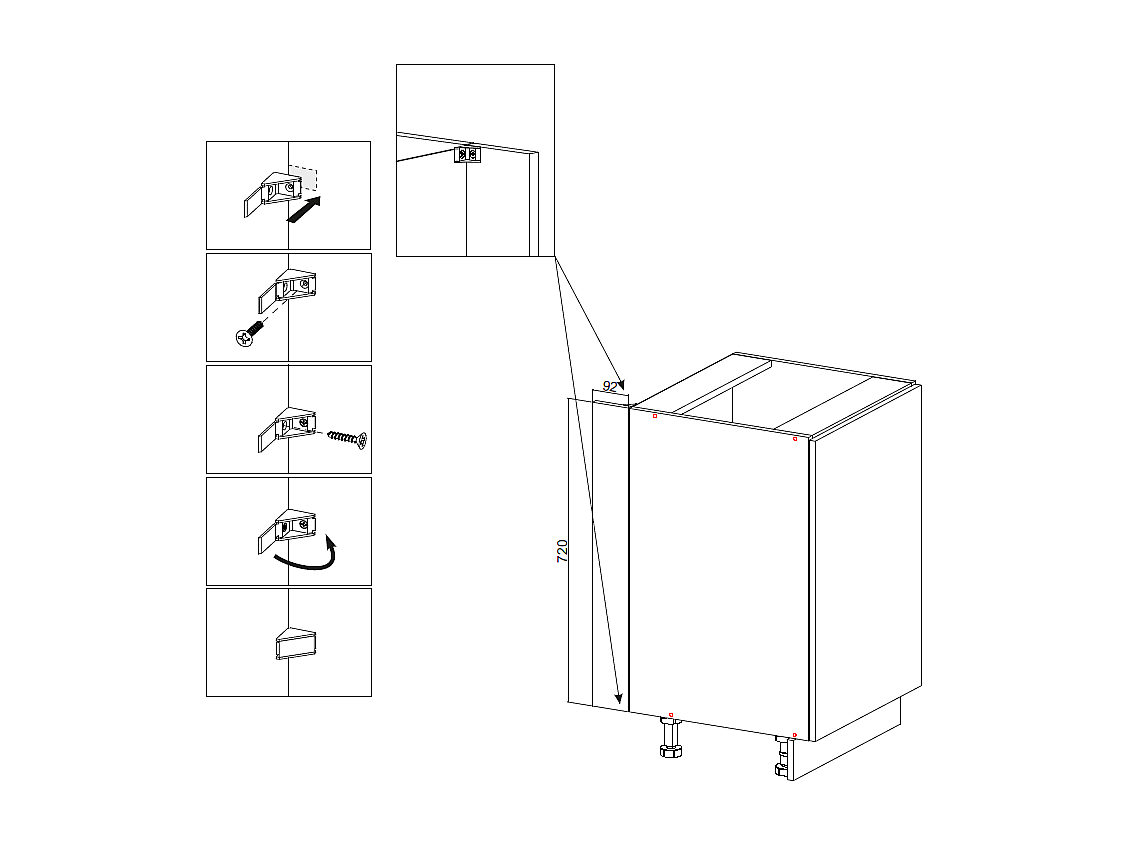 92
720