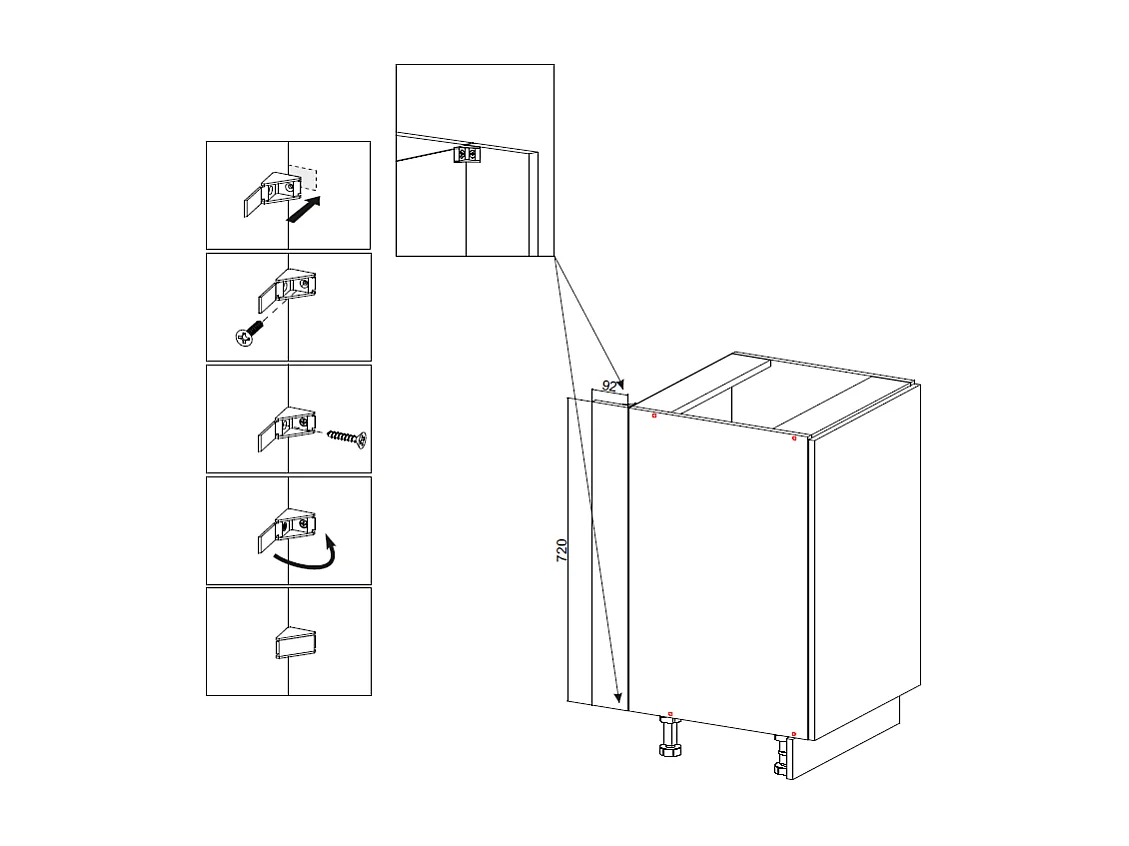 92
720