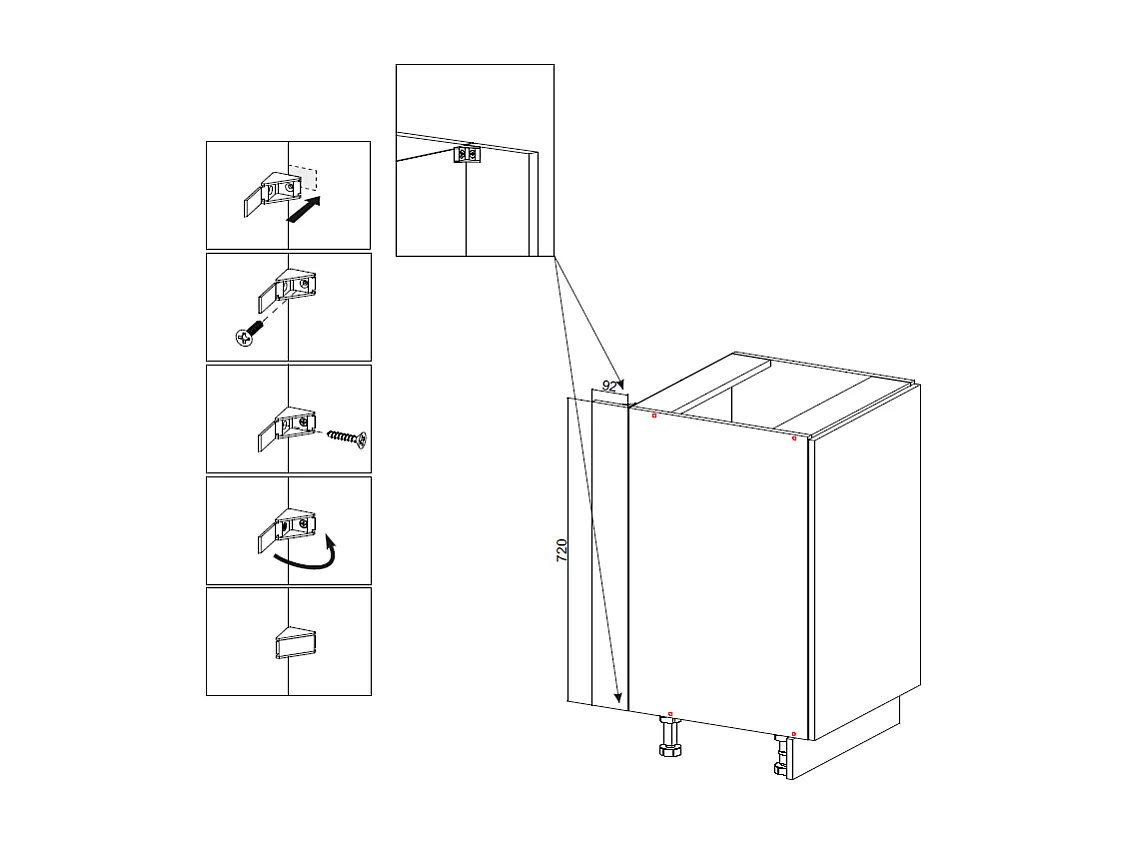 92

720