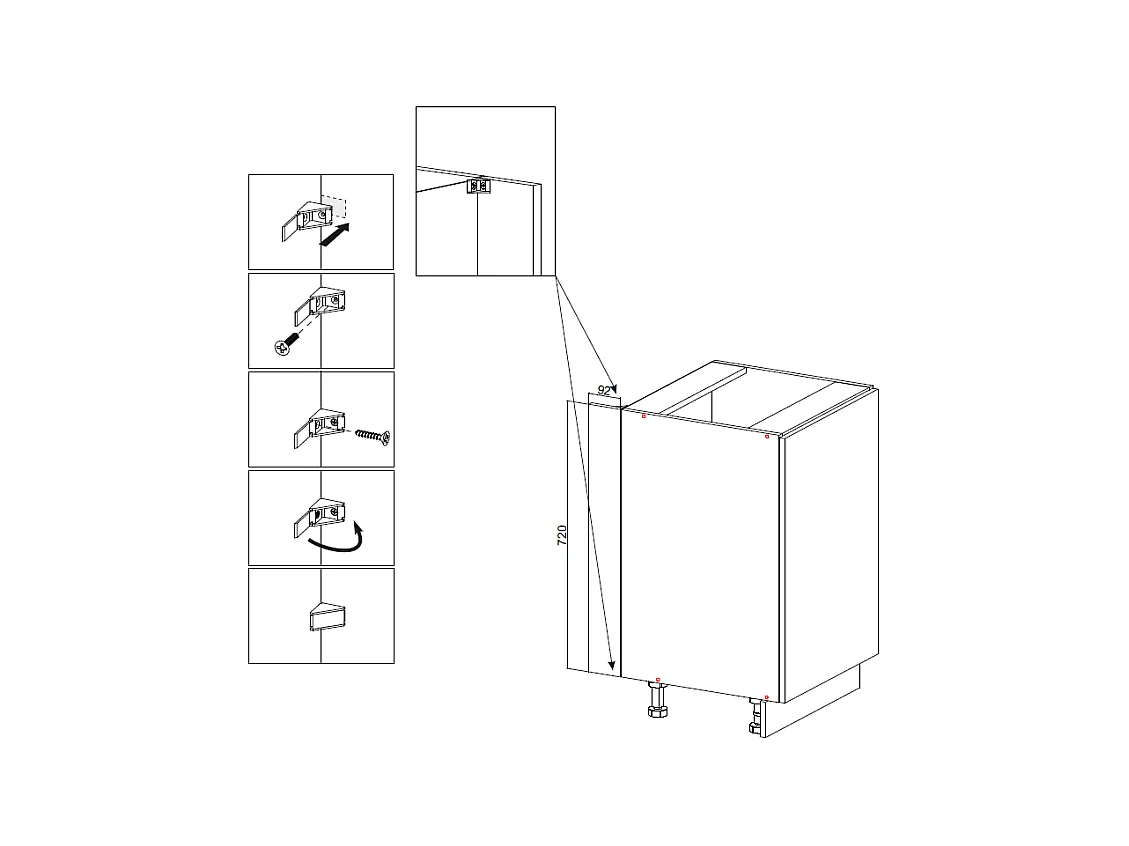 92
720