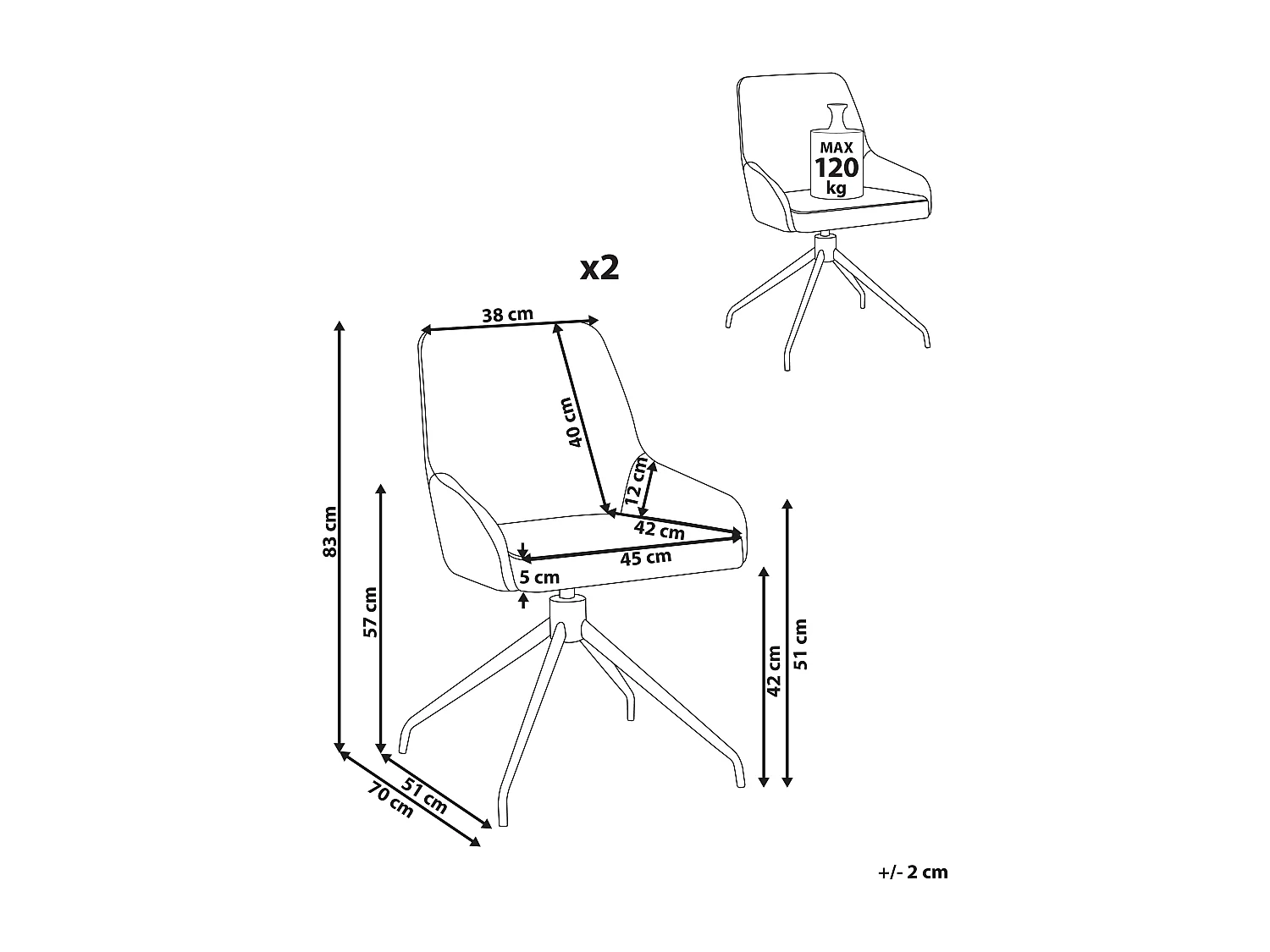 MAX
120
kg

x2

38 cm
40 cm
12 cm
42 cm
45 cm
5 cm
83 cm
57 cm
42 cm
51 cm
51 cm
70 cm

+/- 2 cm