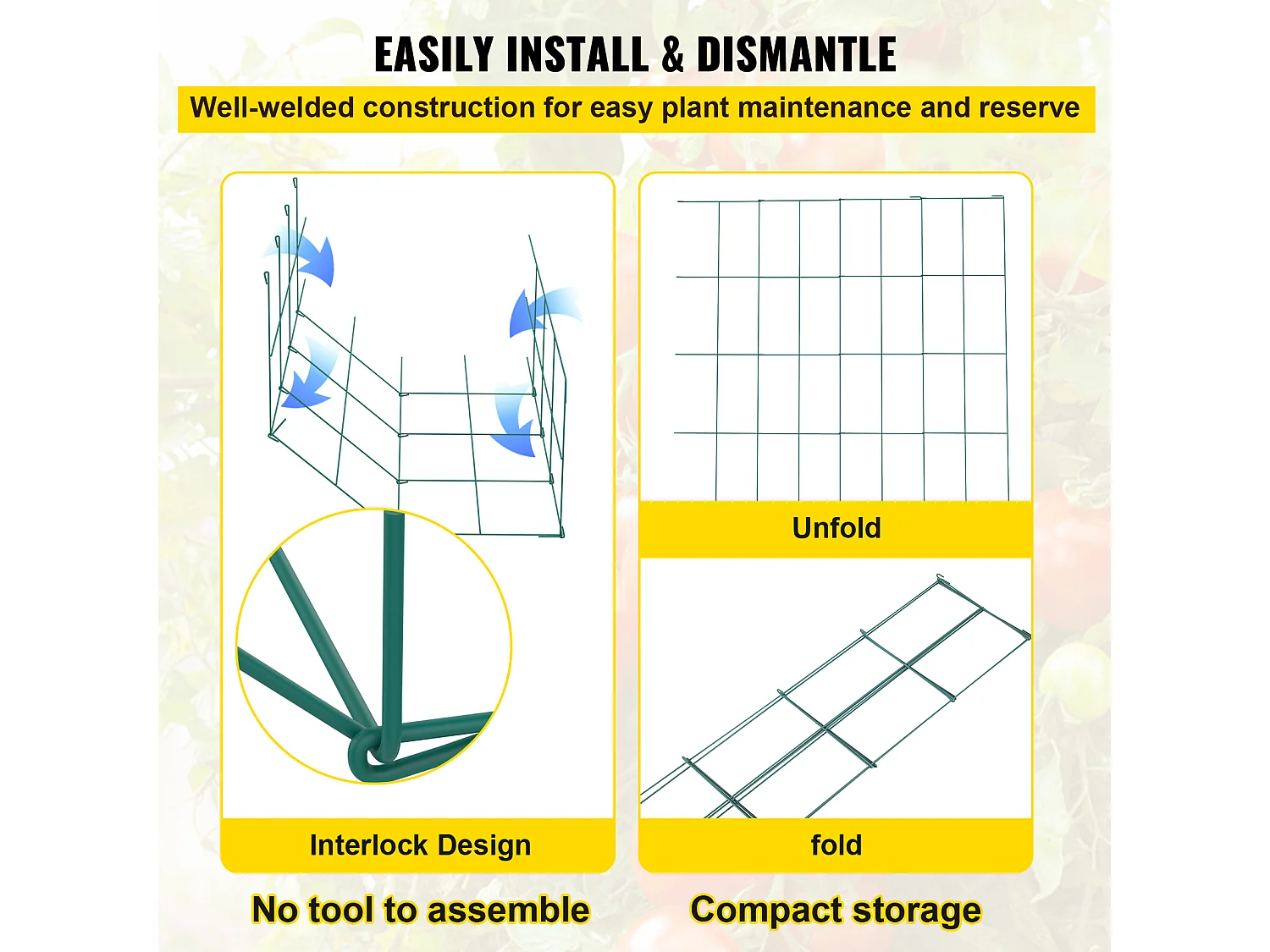 EASILY INSTALL & DISMANTLE

Well-welded construction for easy plant maintenance and reserve

Interlock Design

No tool to assemble

Unfold

fold

Compact storage