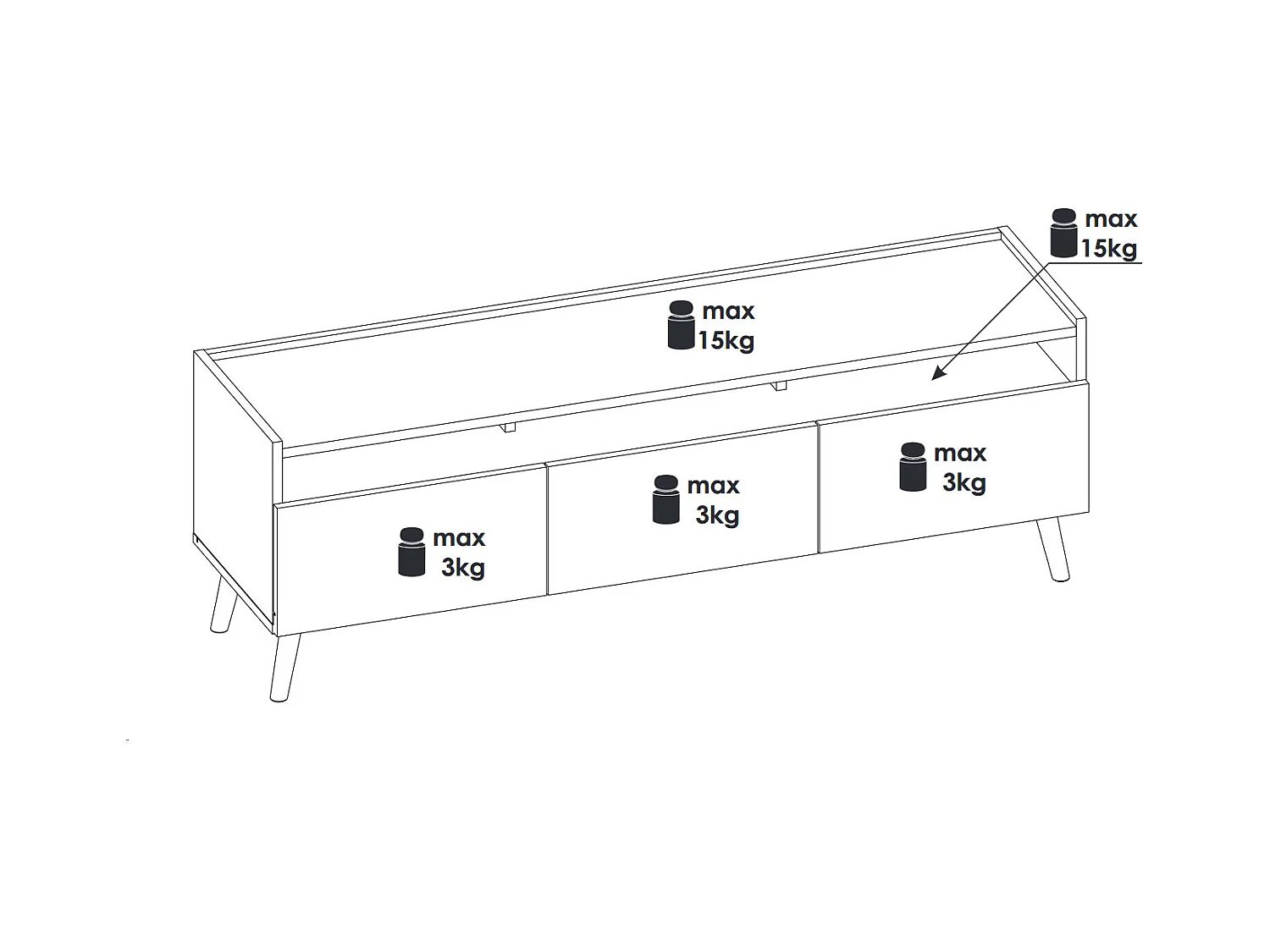 max
15kg

max
15kg

max
3kg

max
3kg

max
3kg