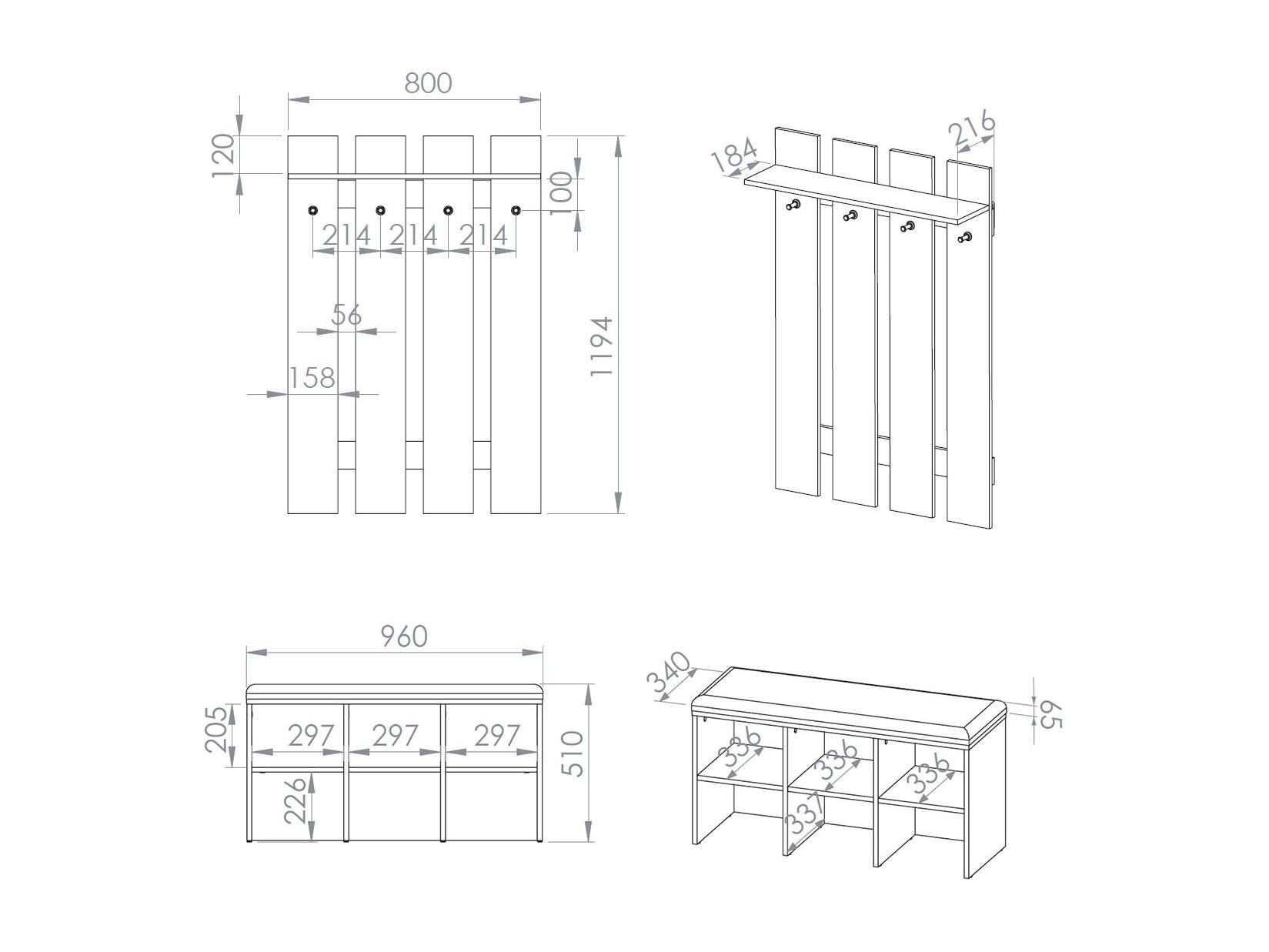 800
120
100
214 214 214
56
158
1194
184
216
960
205
297 297 297
226
510
340
65
336
336
336
337