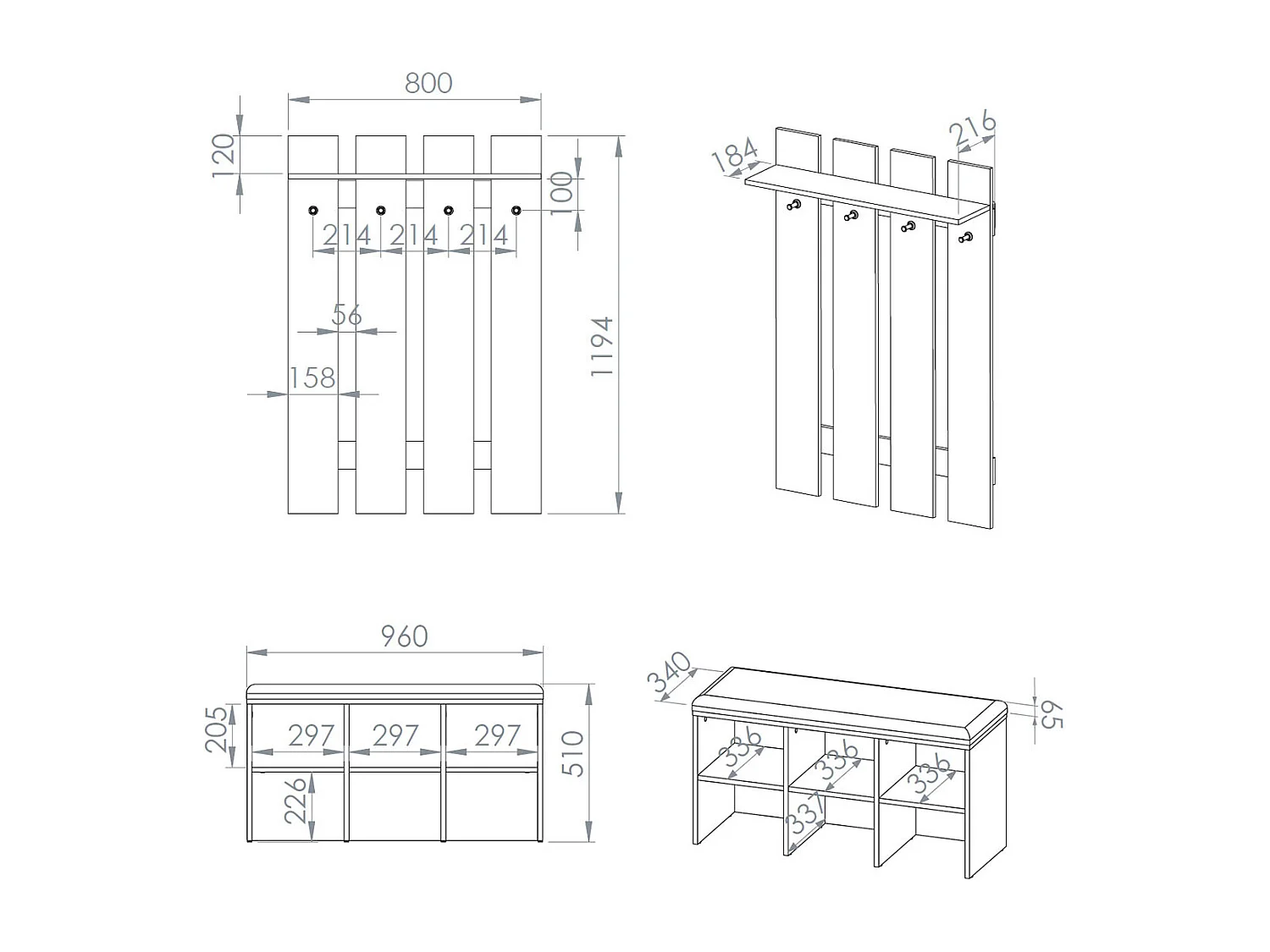 800
120
100
214 214 214
56
158
1194
184
216
960
205
297 297 297
226
510
340
65
336
336
336
337