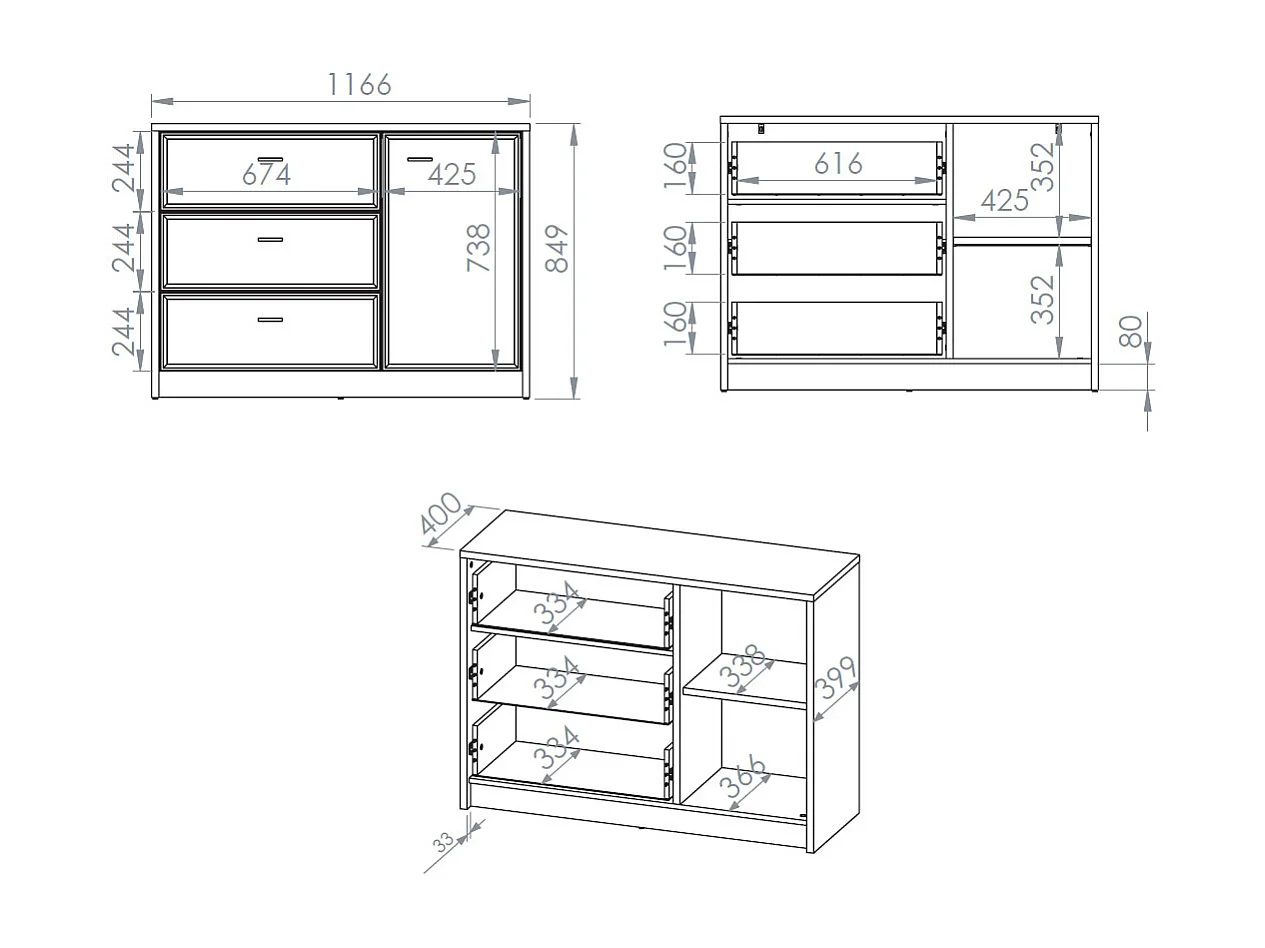 1166
244
674
425
244
738
849
244

160
616
352
425
160
352
160
80

400
334
334
338
399
334
366
33