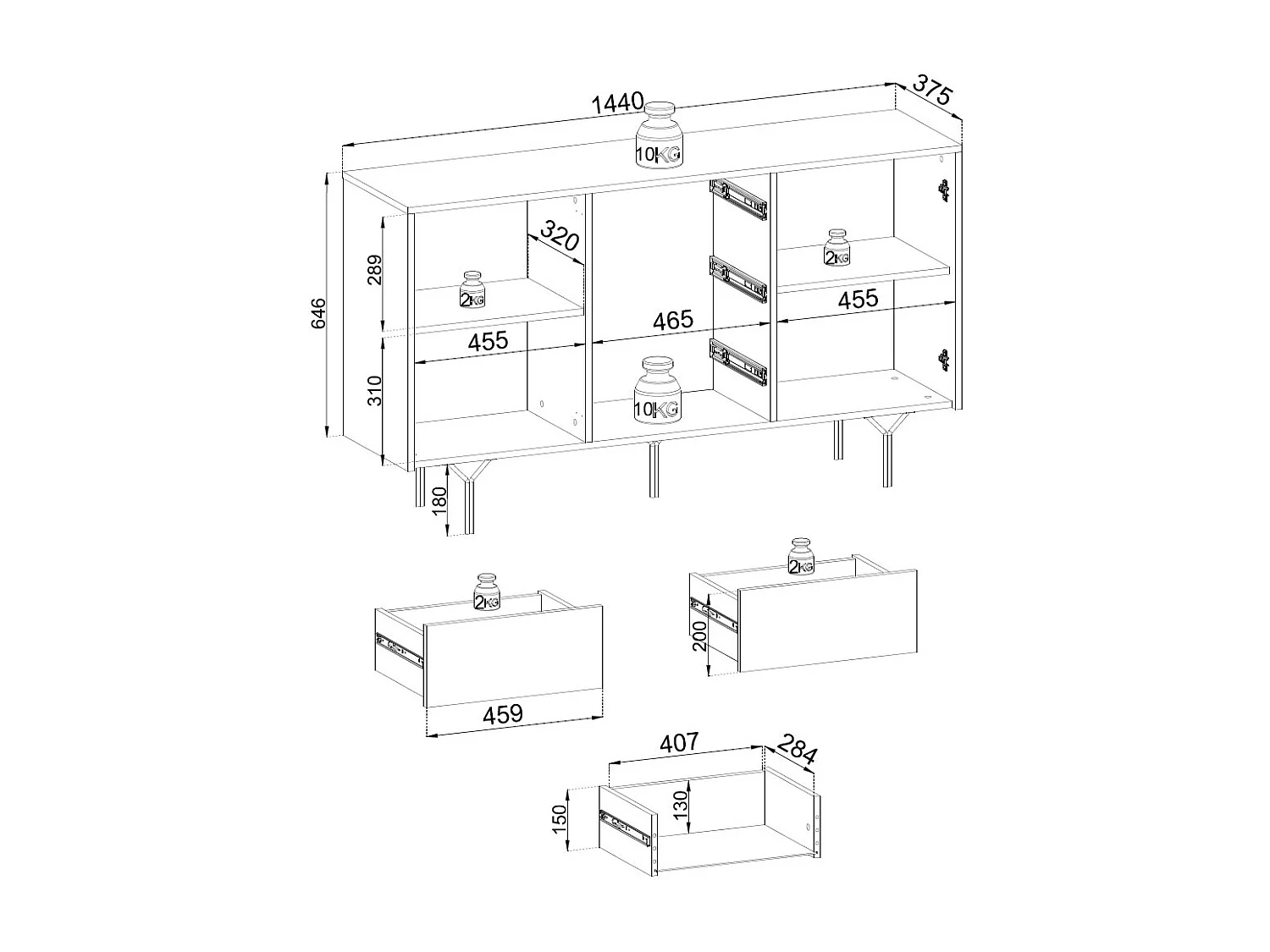 1440
375
10KG
646
289
320
2KG
2KG
455
465
455
310
10KG
180
2KG
2KG
200
459
407
284
150
130