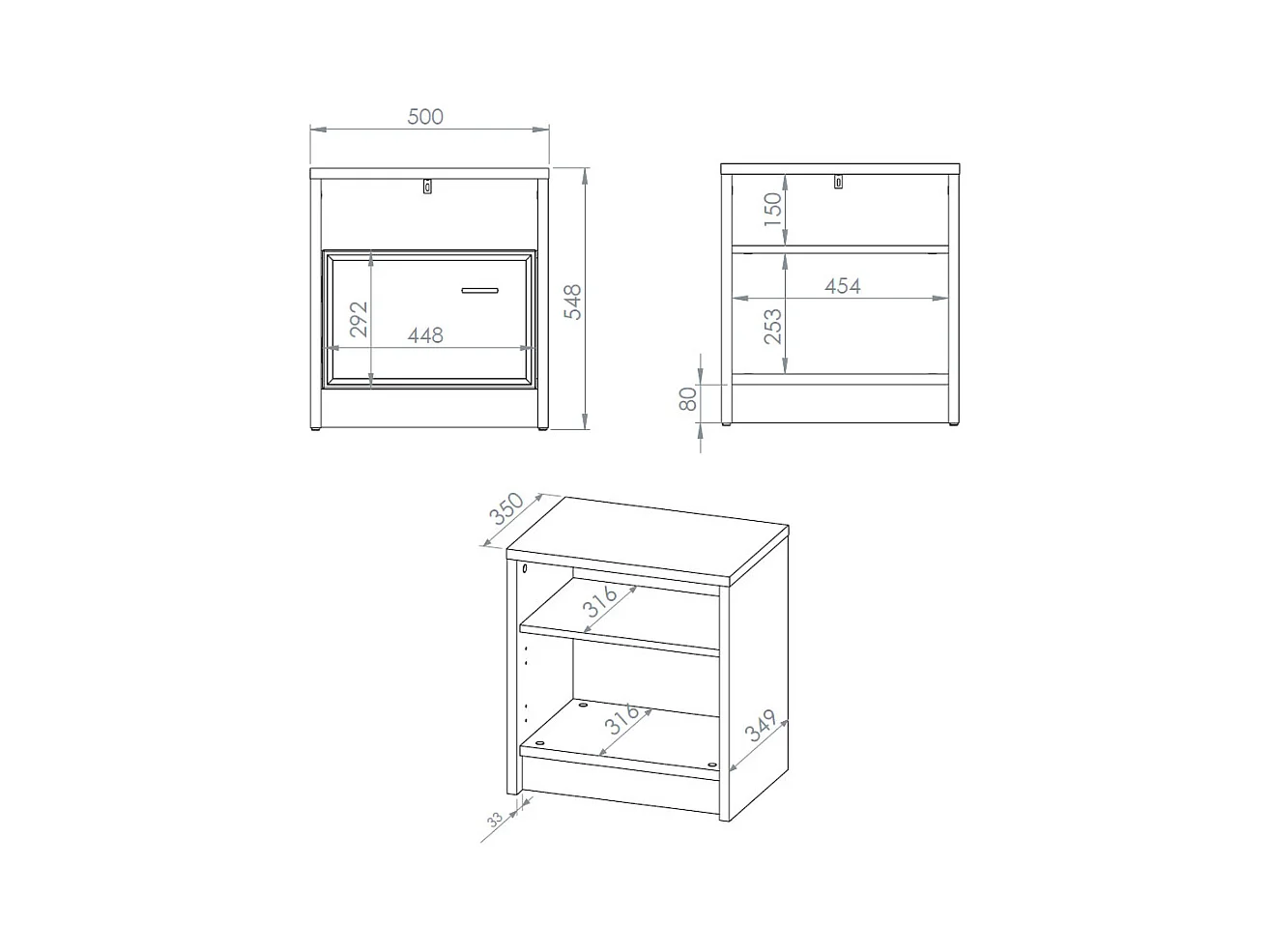 500
292
448
548
150
454
253
80
350
316
316
349
33