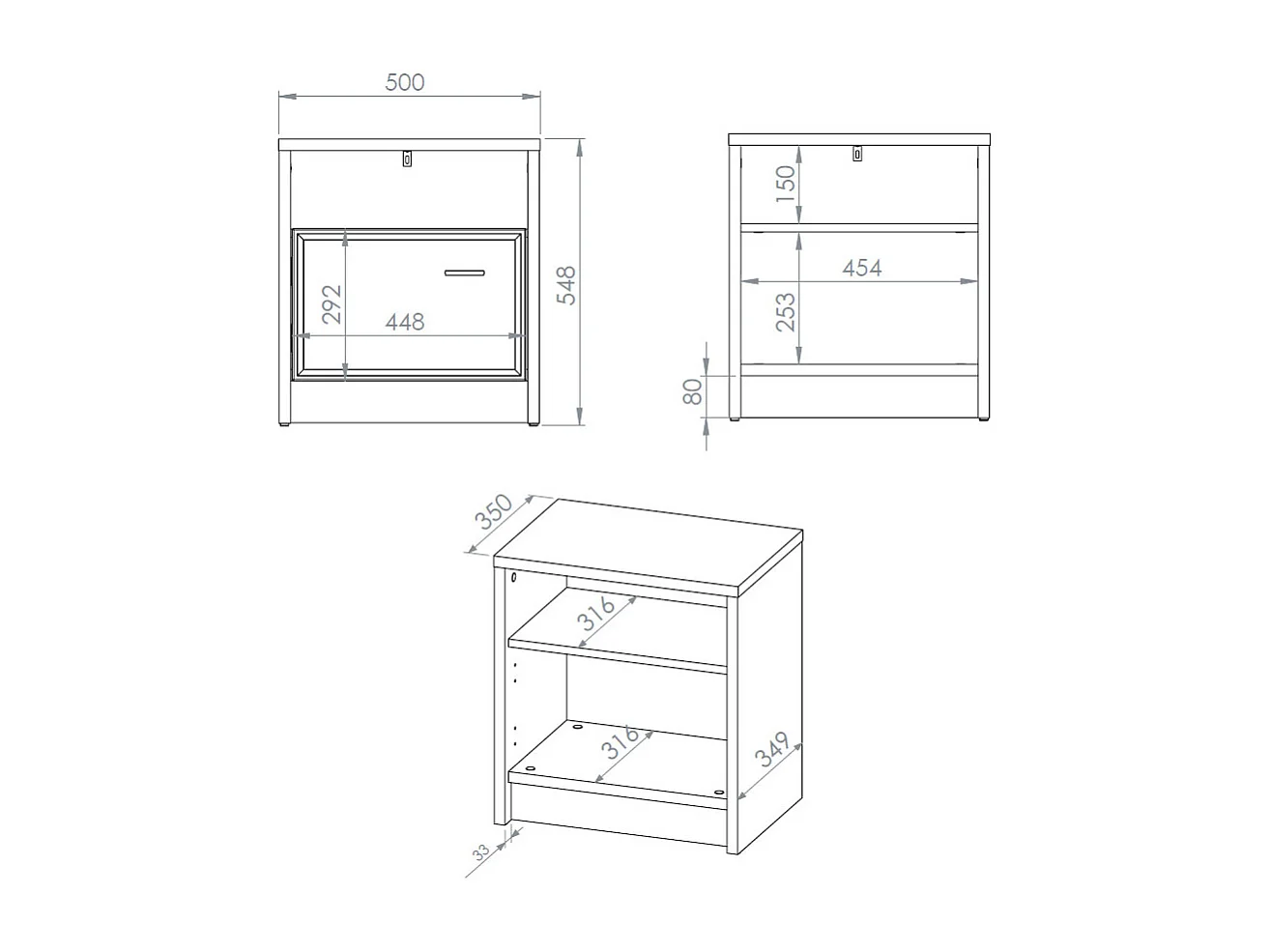 500

292

448

548

150

454

253

80

350

316

316

349

33