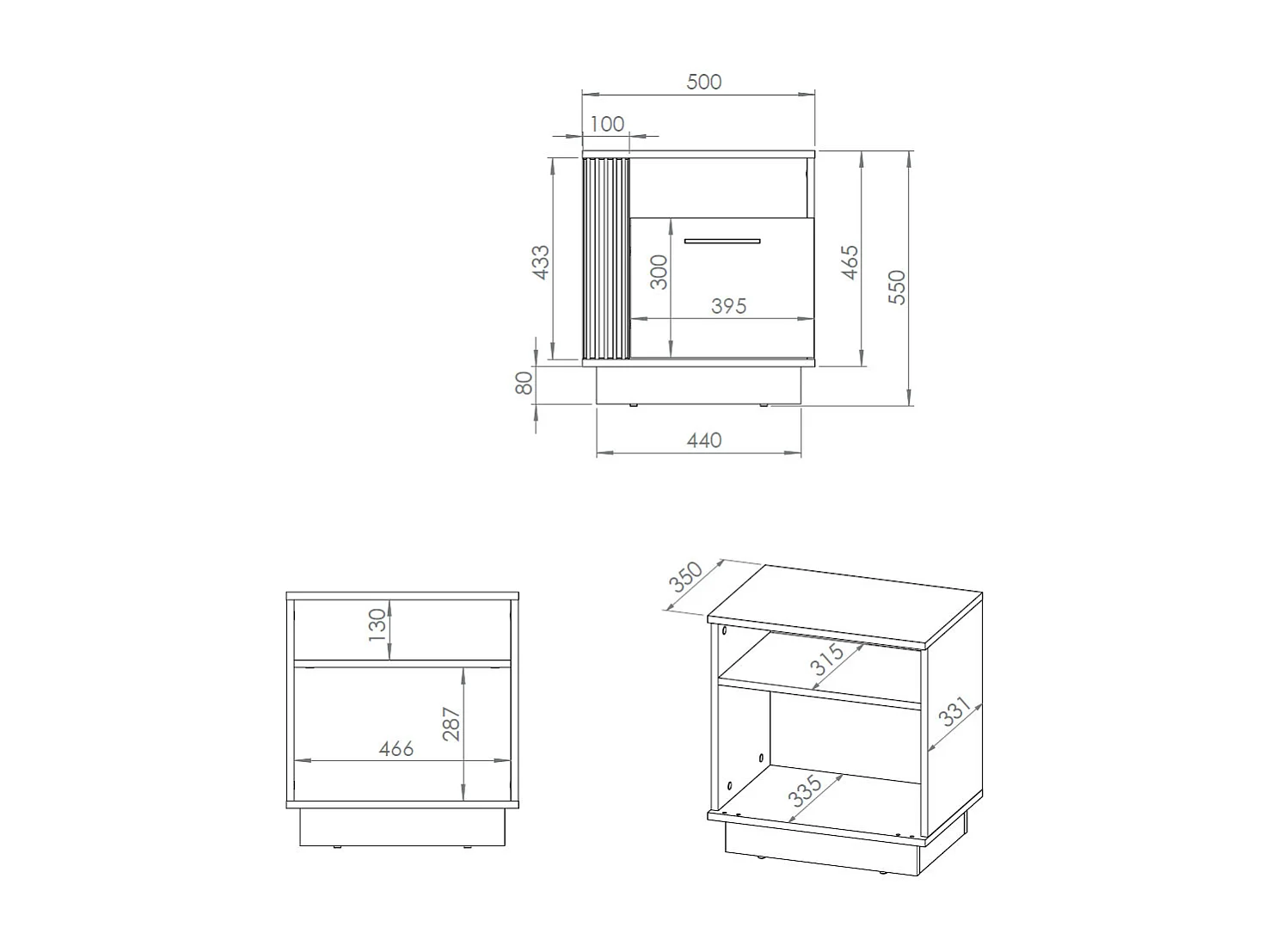 500
100
433
300
395
465
550
80
440

130
287
466

350
315
331
335