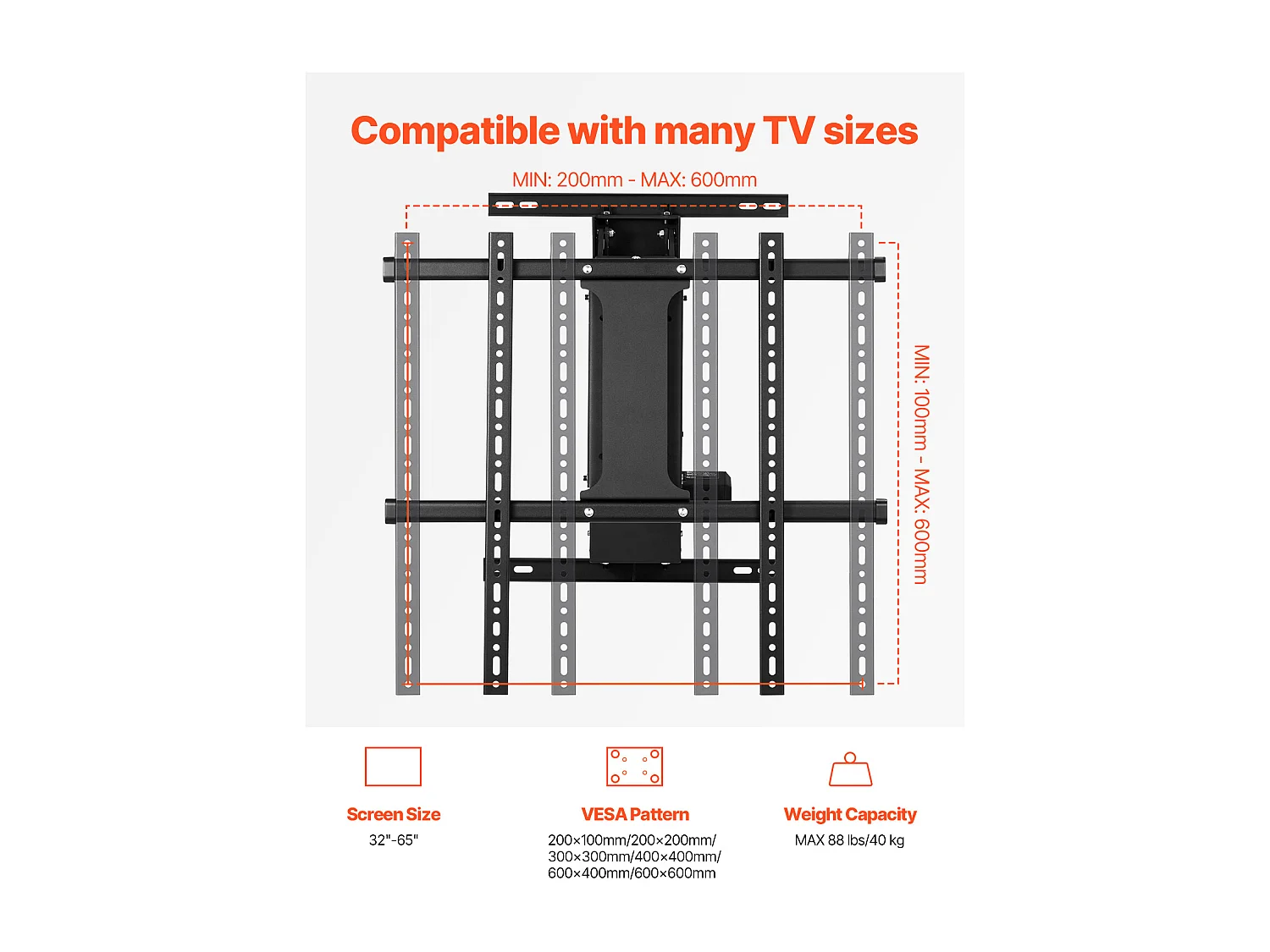 Compatible with many TV sizes

MIN: 200mm - MAX: 600mm

MIN: 100mm - MAX: 600mm

Screen Size
32"-65"

VESA Pattern
200×100mm/200×200mm/ 300×300mm/400×400mm/ 600×400mm/600×600mm

Weight Capacity
MAX 88 lbs/40 kg