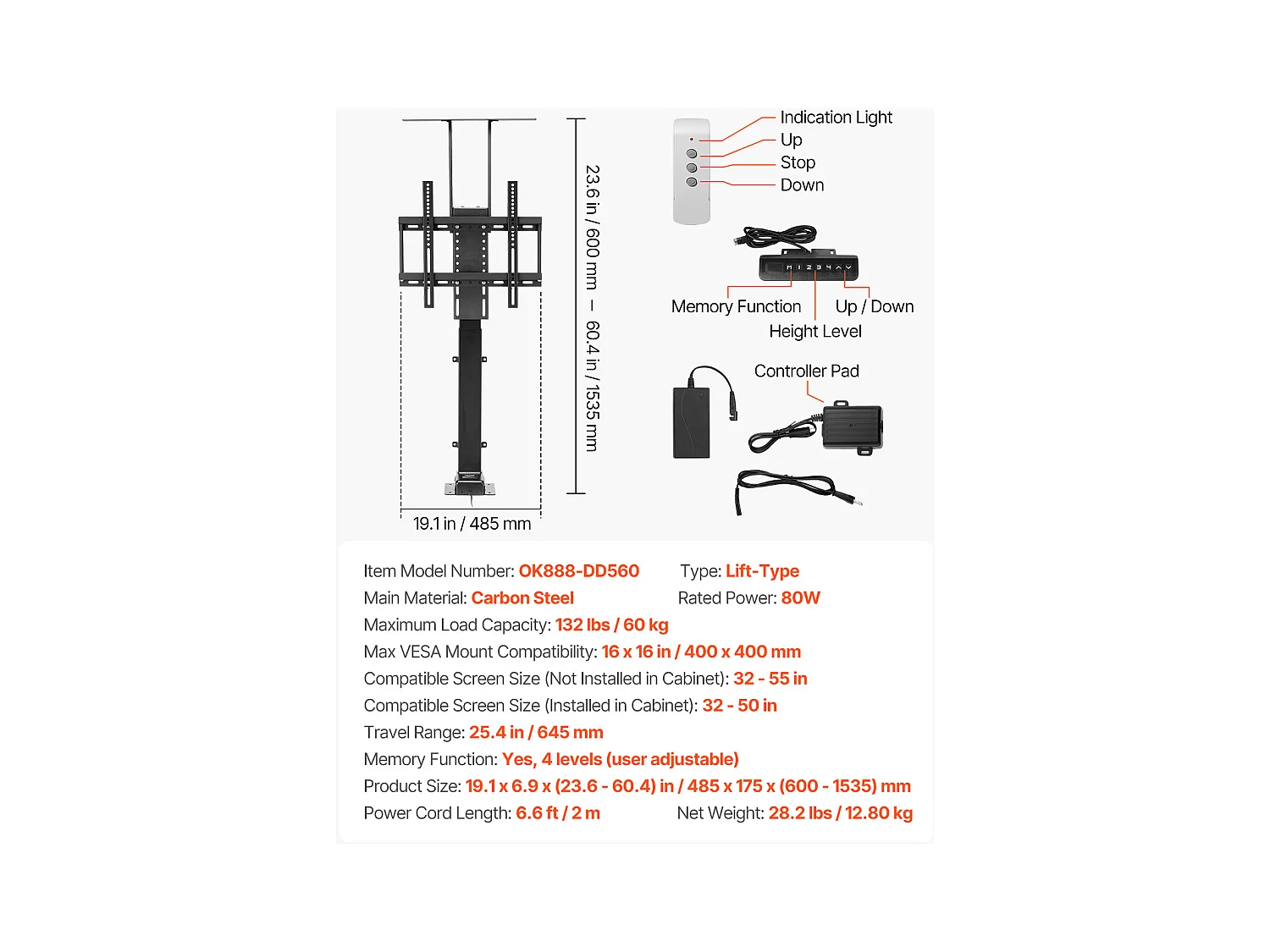 23.6 in / 600 mm – 60.4 in / 1535 mm

19.1 in / 485 mm

Indication Light
Up
Stop
Down

M 1 2 3 4

Memory Function
Up / Down
Height Level

Controller Pad

Item Model Number: OK888-DD560
Type: Lift-Type
Main Material: Carbon Steel
Rated Power: 80W
Maximum Load Capacity: 132 lbs / 60 kg
Max VESA Mount Compatibility: 16 x 16 in / 400 x 400 mm
Compatible Screen Size (Not Installed in Cabinet): 32 - 55 in
Compatible Screen Size (Installed in Cabinet): 32 - 50 in
Travel Range: 25.4 in / 645 mm
Memory Function: Yes, 4 levels (user adjustable)
Product Size: 19.1 x 6.9 x (23.6 - 60.4) in / 485 x 175 x (600 - 1535) mm
Power Cord Length: 6.6 ft / 2 m
Net Weight: 28.2 lbs / 12.80 kg