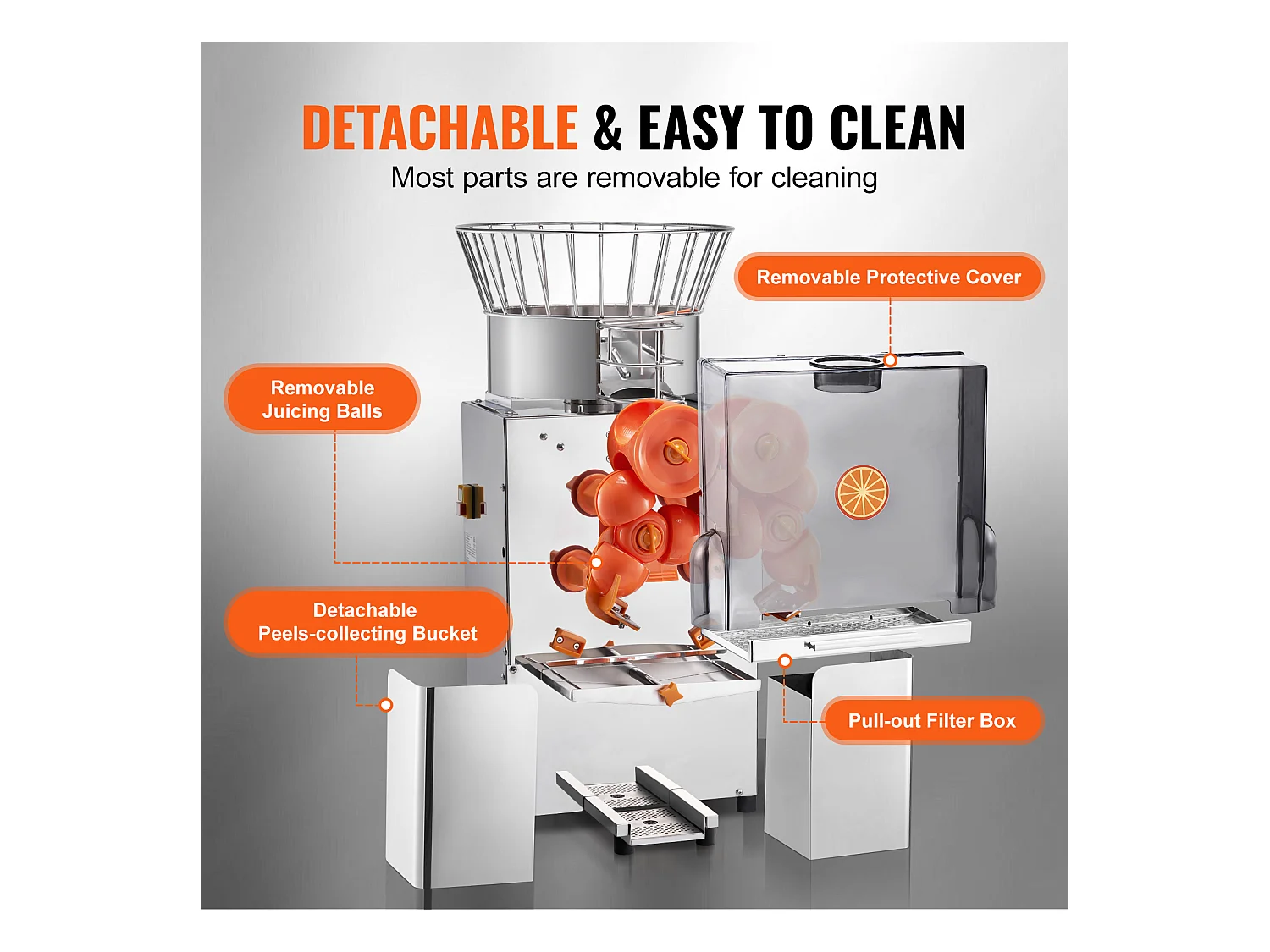 DETACHABLE & EASY TO CLEAN
Most parts are removable for cleaning

Removable Protective Cover

Removable Juicing Balls

Detachable Peels-collecting Bucket

Pull-out Filter Box