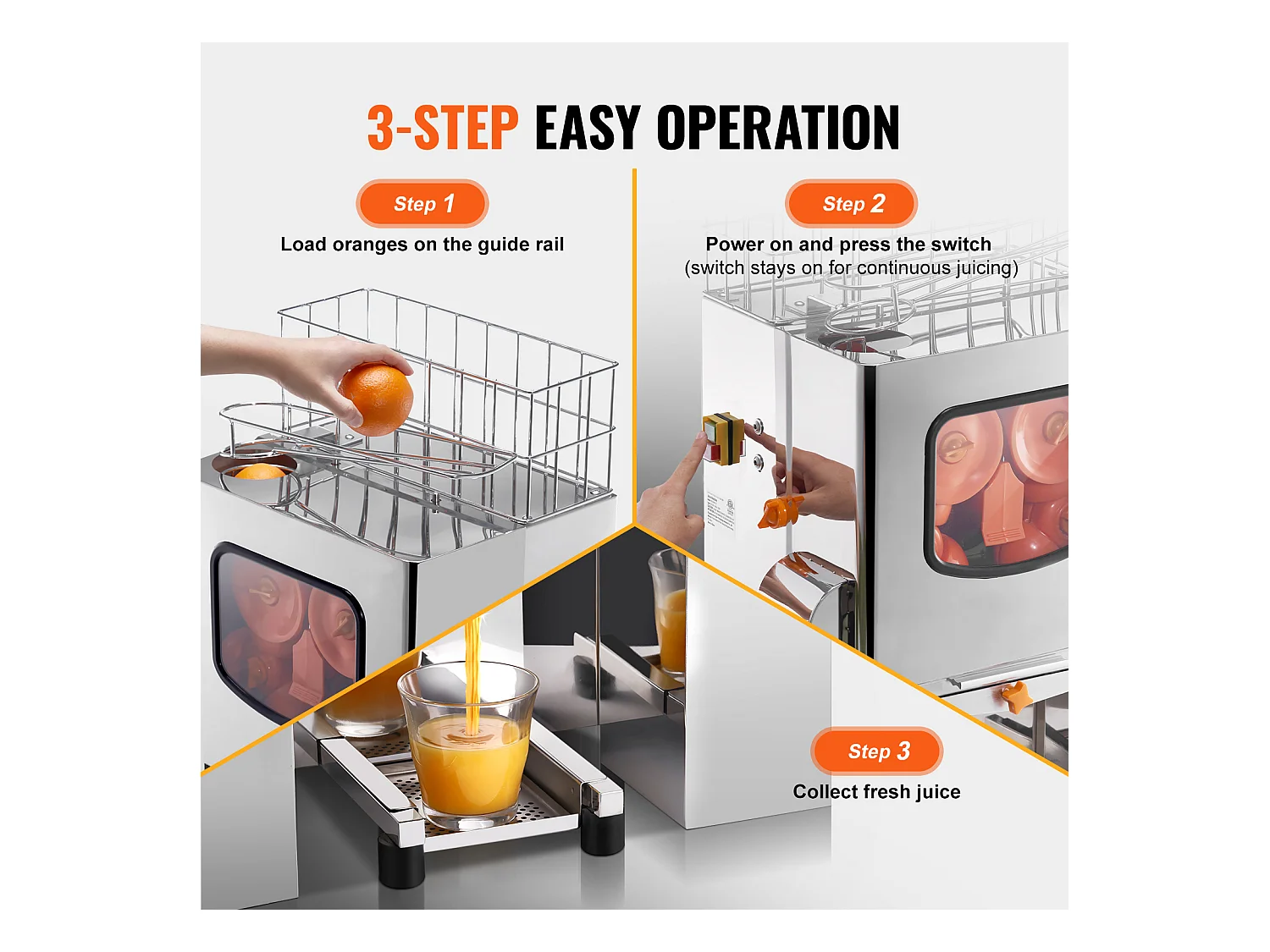 3-STEP EASY OPERATION

Step 1
Load oranges on the guide rail

Step 2
Power on and press the switch
(switch stays on for continuous juicing)

Step 3
Collect fresh juice