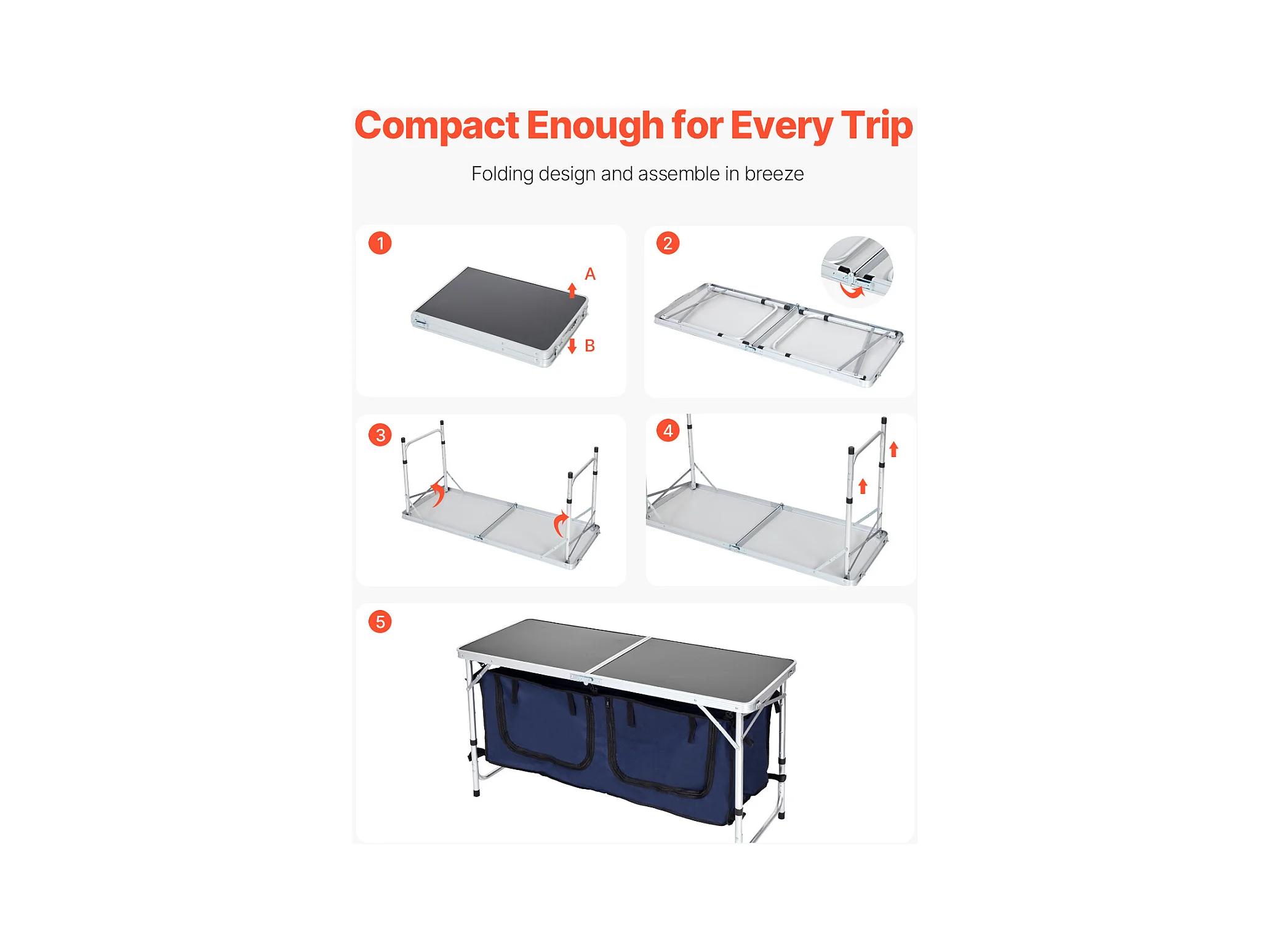 Compact Enough for Every Trip

Folding design and assemble in breeze

1

A

B

2

3

4

5