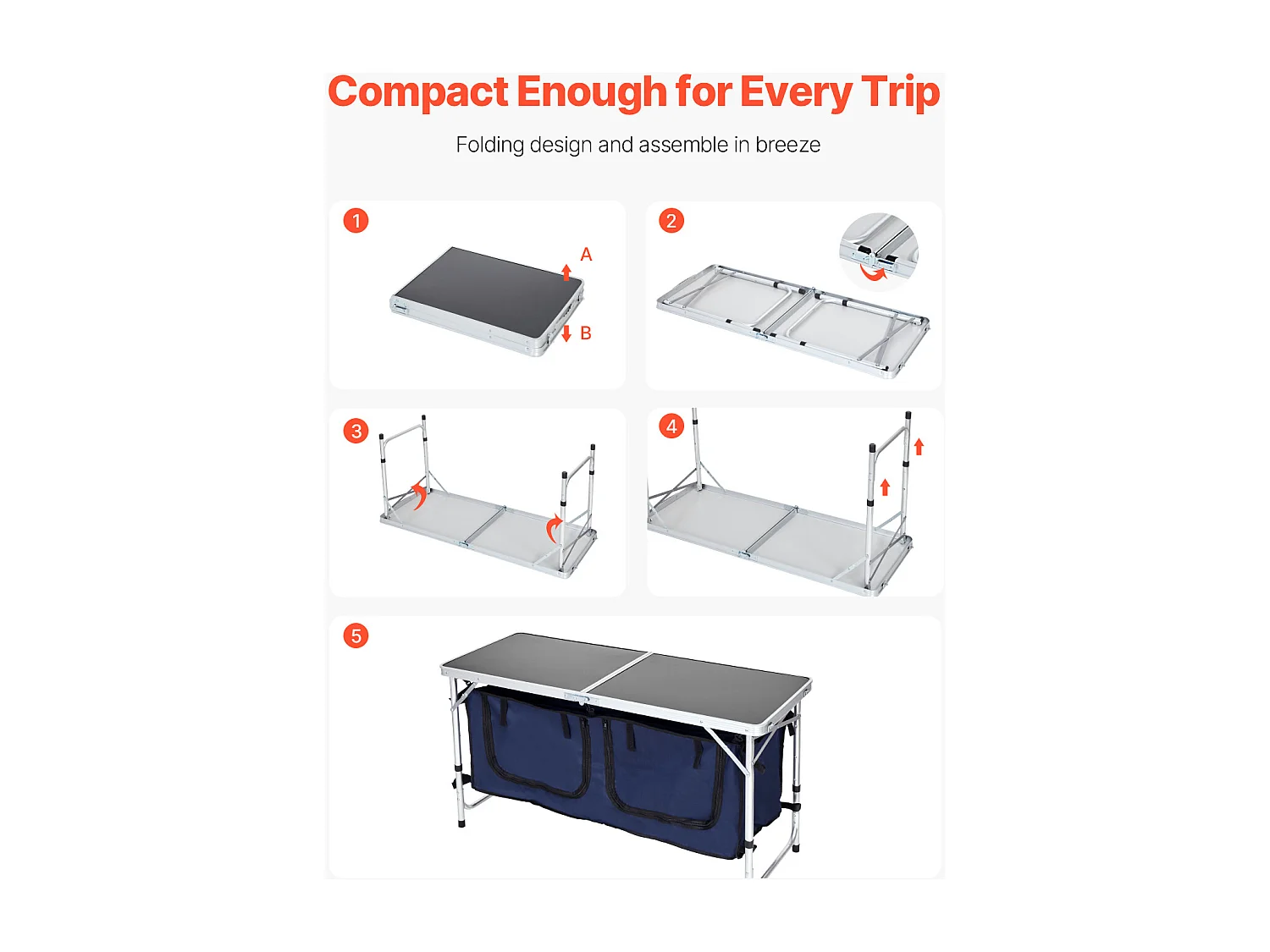 Compact Enough for Every Trip

Folding design and assemble in breeze

1

A

B

2

3

4

5