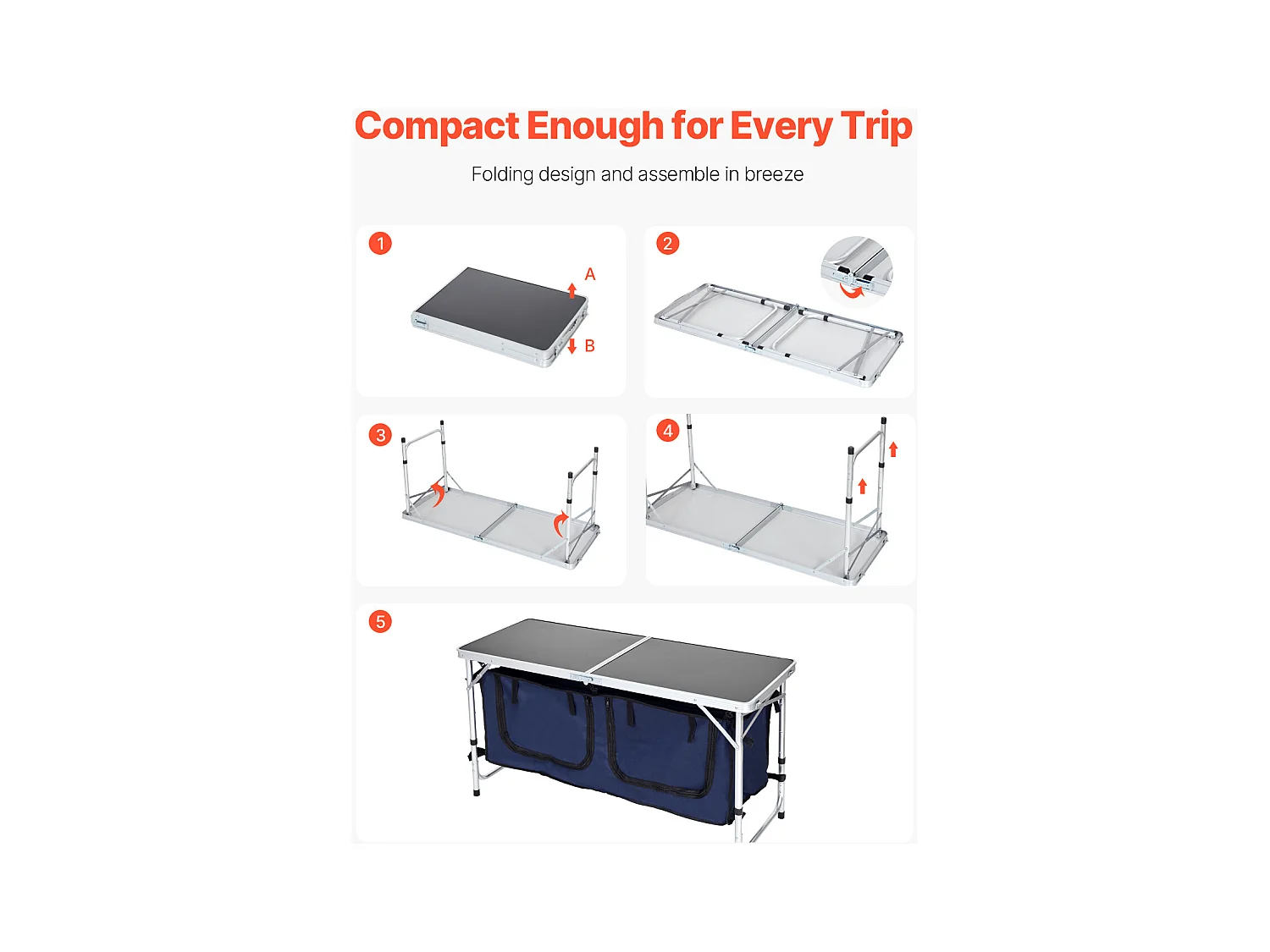 Compact Enough for Every Trip

Folding design and assemble in breeze

1

A

B

2

3

4

5