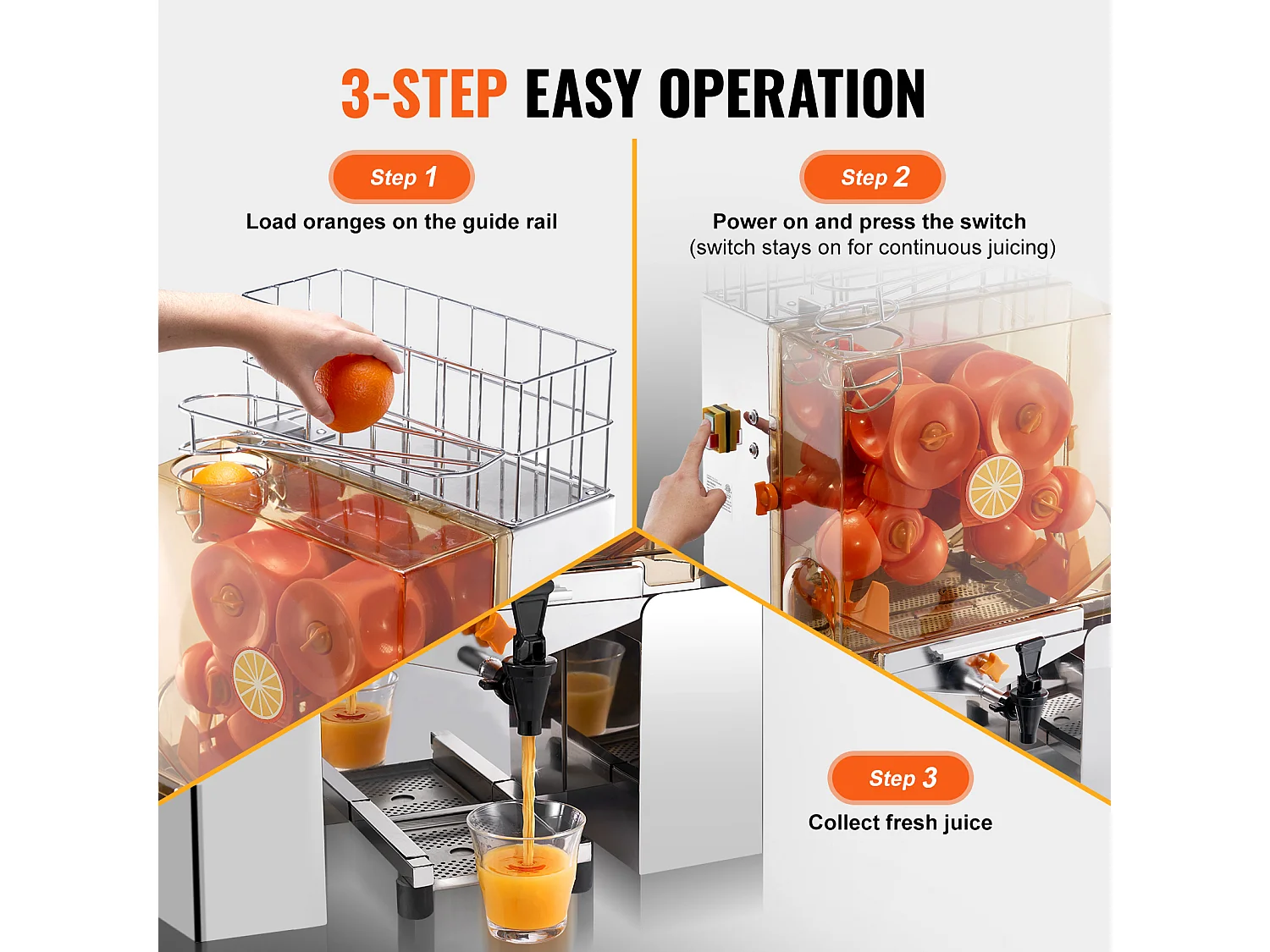 3-STEP EASY OPERATION

Step 1
Load oranges on the guide rail

Step 2
Power on and press the switch
(switch stays on for continuous juicing)

Step 3
Collect fresh juice