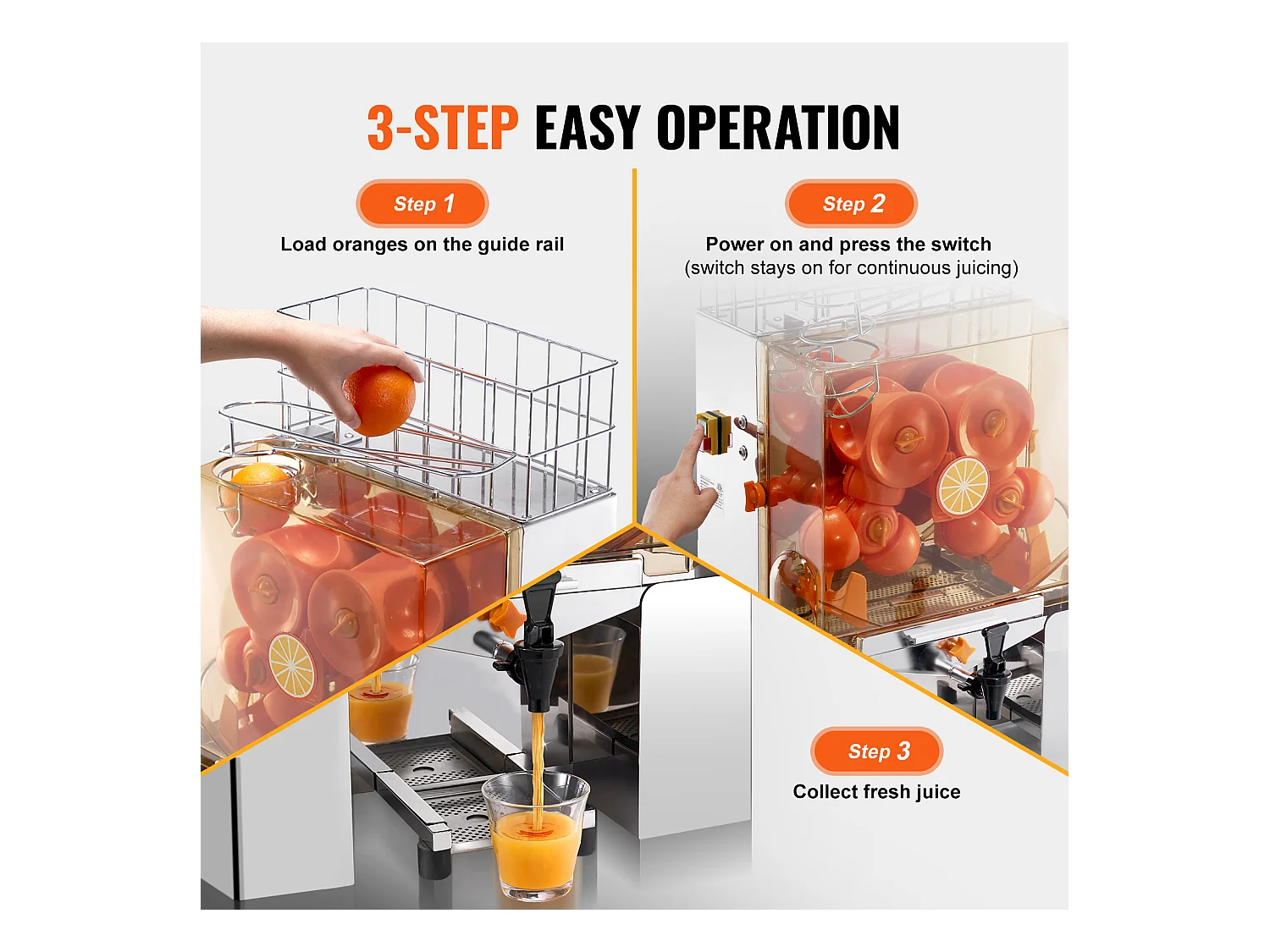 3-STEP EASY OPERATION

Step 1
Load oranges on the guide rail

Step 2
Power on and press the switch
(switch stays on for continuous juicing)

Step 3
Collect fresh juice