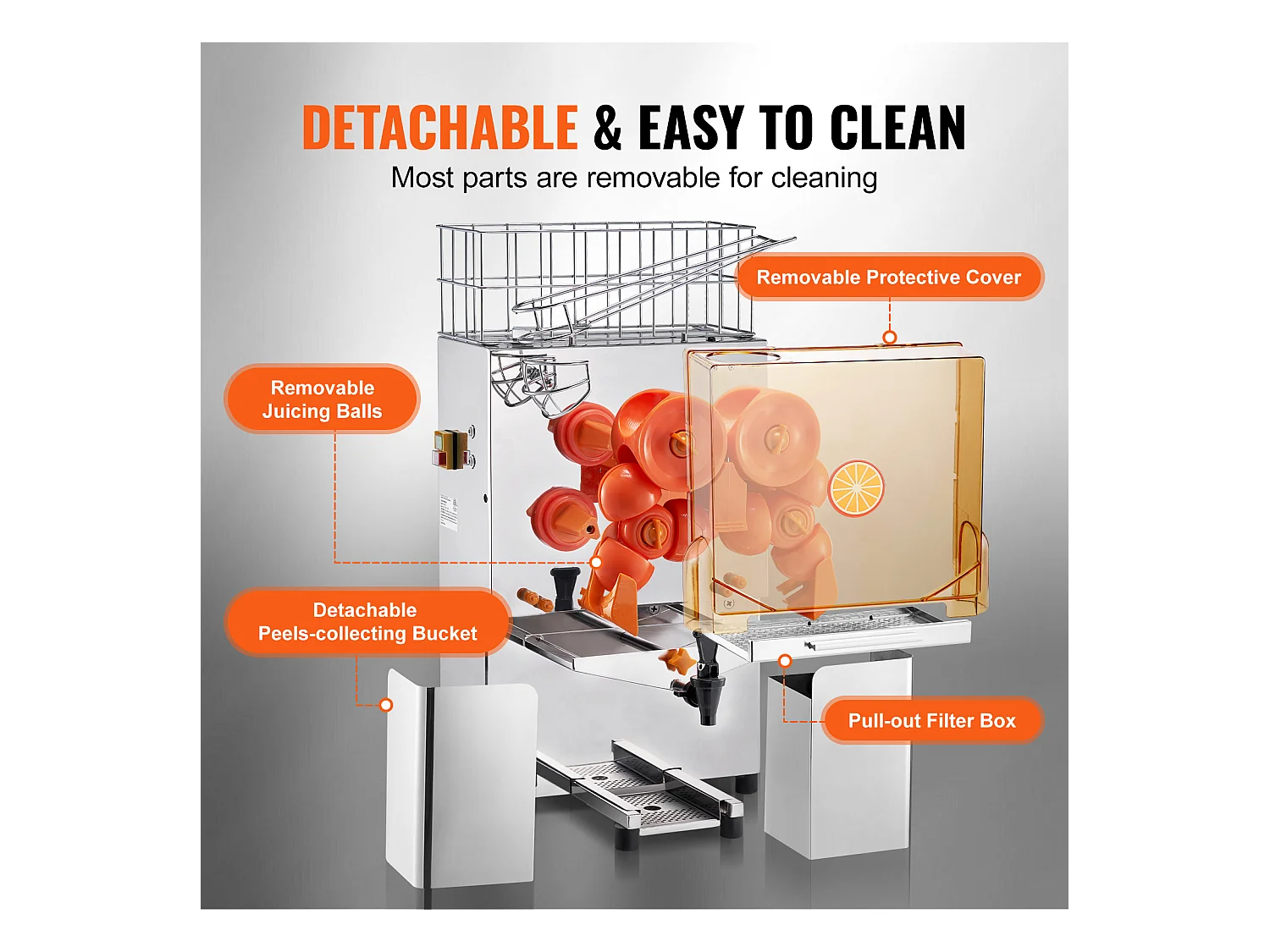 DETACHABLE & EASY TO CLEAN
Most parts are removable for cleaning

Removable Protective Cover

Removable Juicing Balls

Detachable Peels-collecting Bucket

Pull-out Filter Box