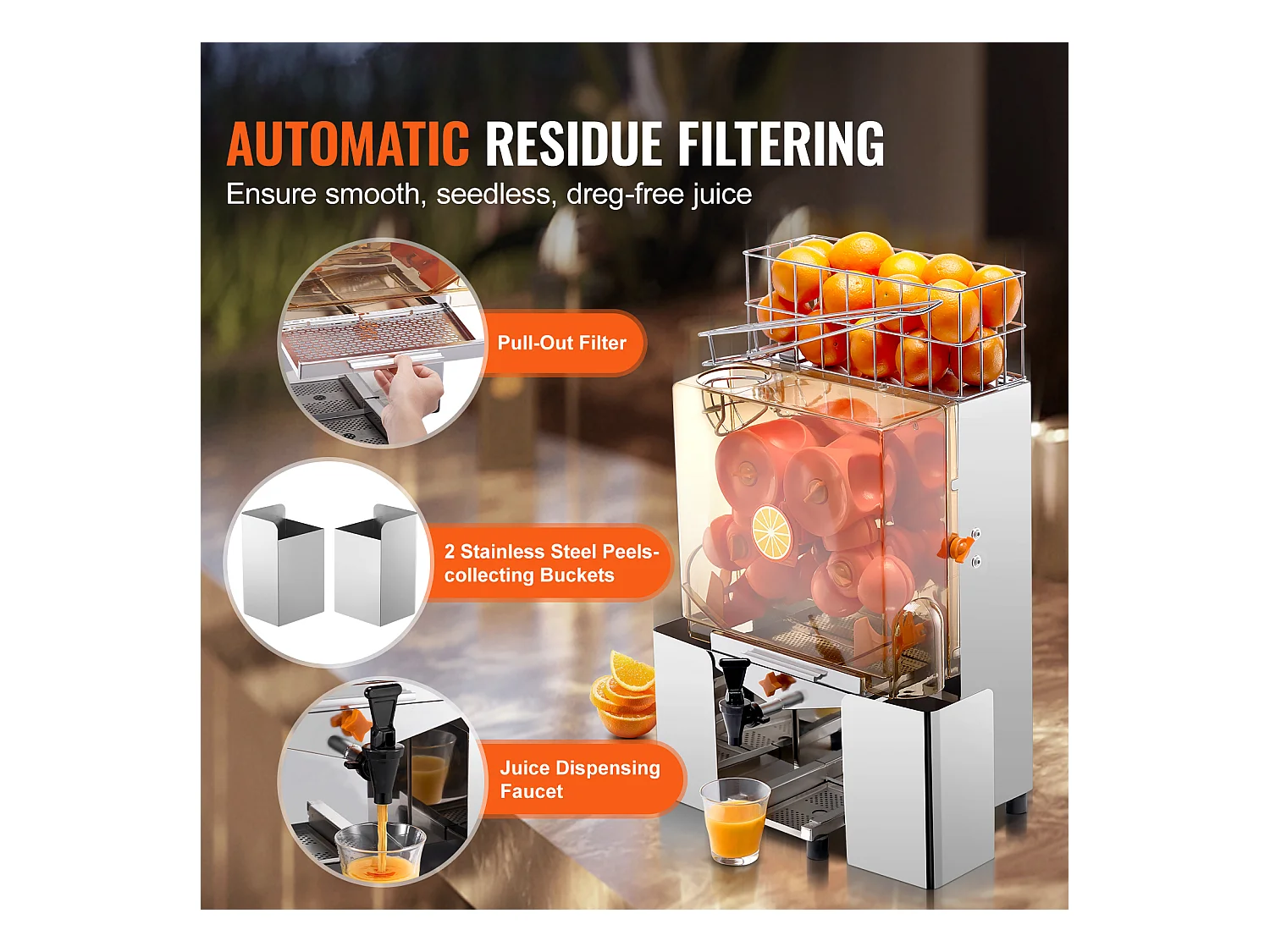 AUTOMATIC RESIDUE FILTERING
Ensure smooth, seedless, dreg-free juice

Pull-Out Filter

2 Stainless Steel Peels-collecting Buckets

Juice Dispensing Faucet