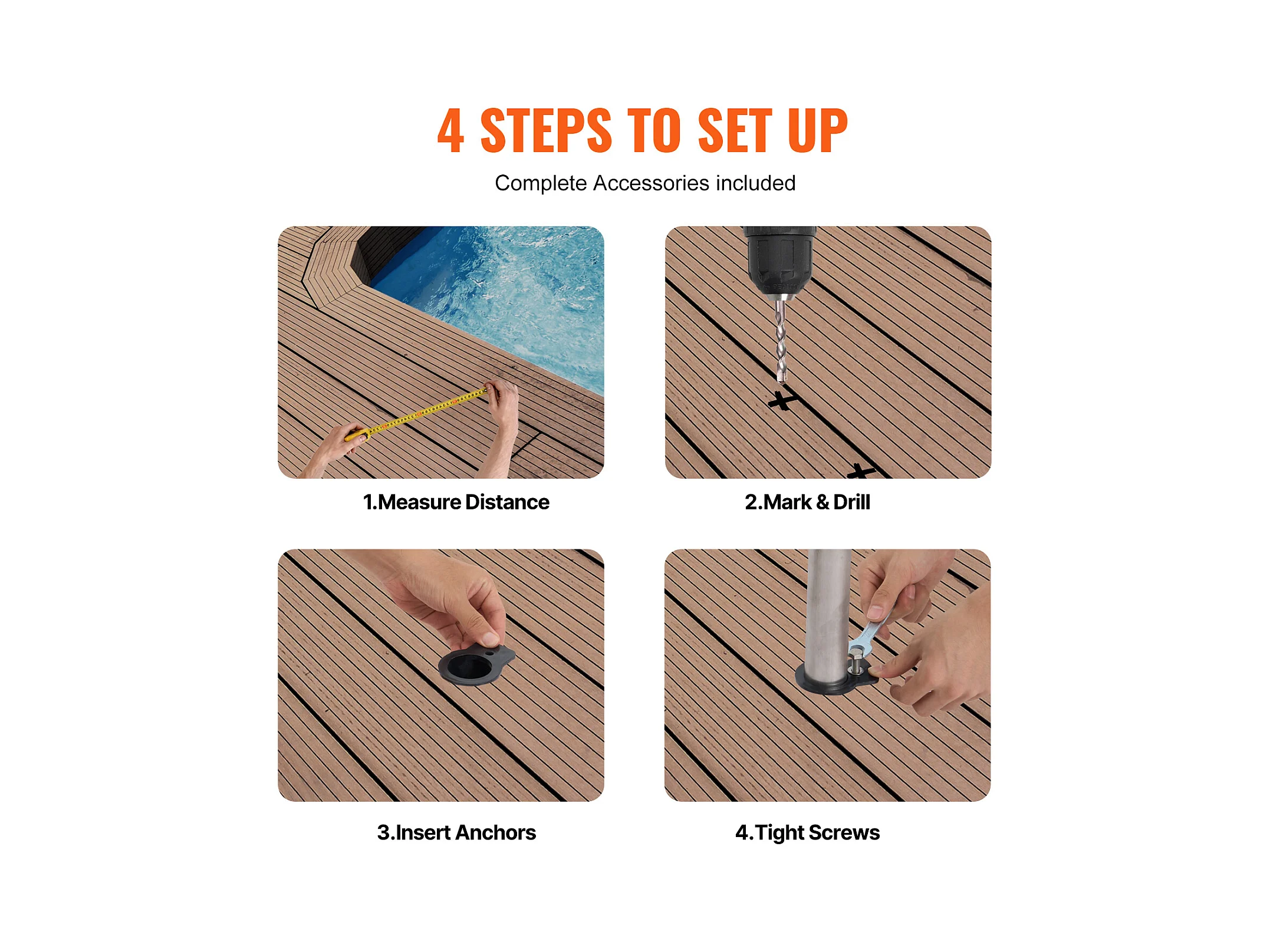 4 STEPS TO SET UP

Complete Accessories included

1.Measure Distance

2.Mark & Drill

3.Insert Anchors

4.Tight Screws