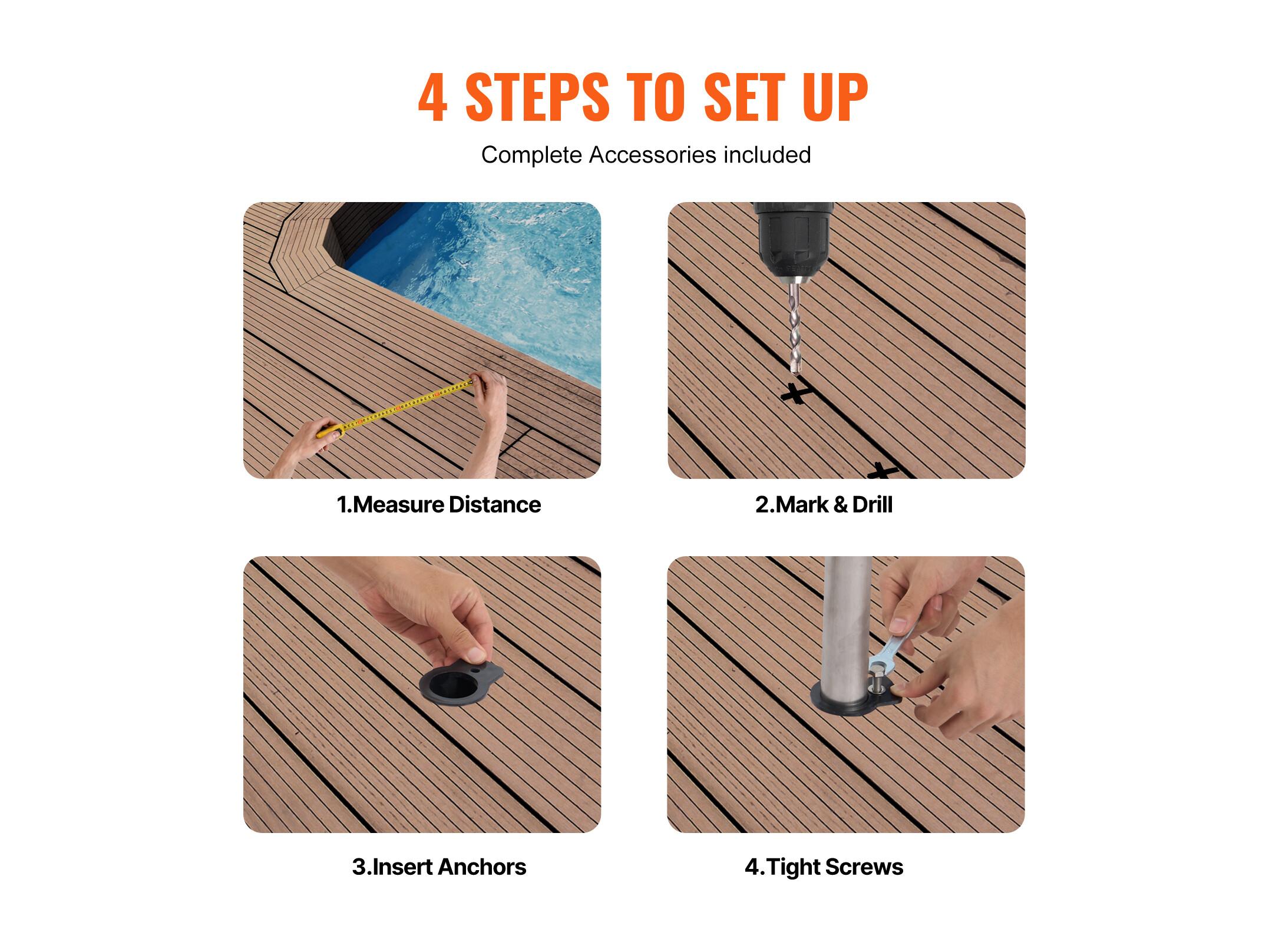 4 STEPS TO SET UP

Complete Accessories included

1.Measure Distance

2.Mark & Drill

3.Insert Anchors

4.Tight Screws