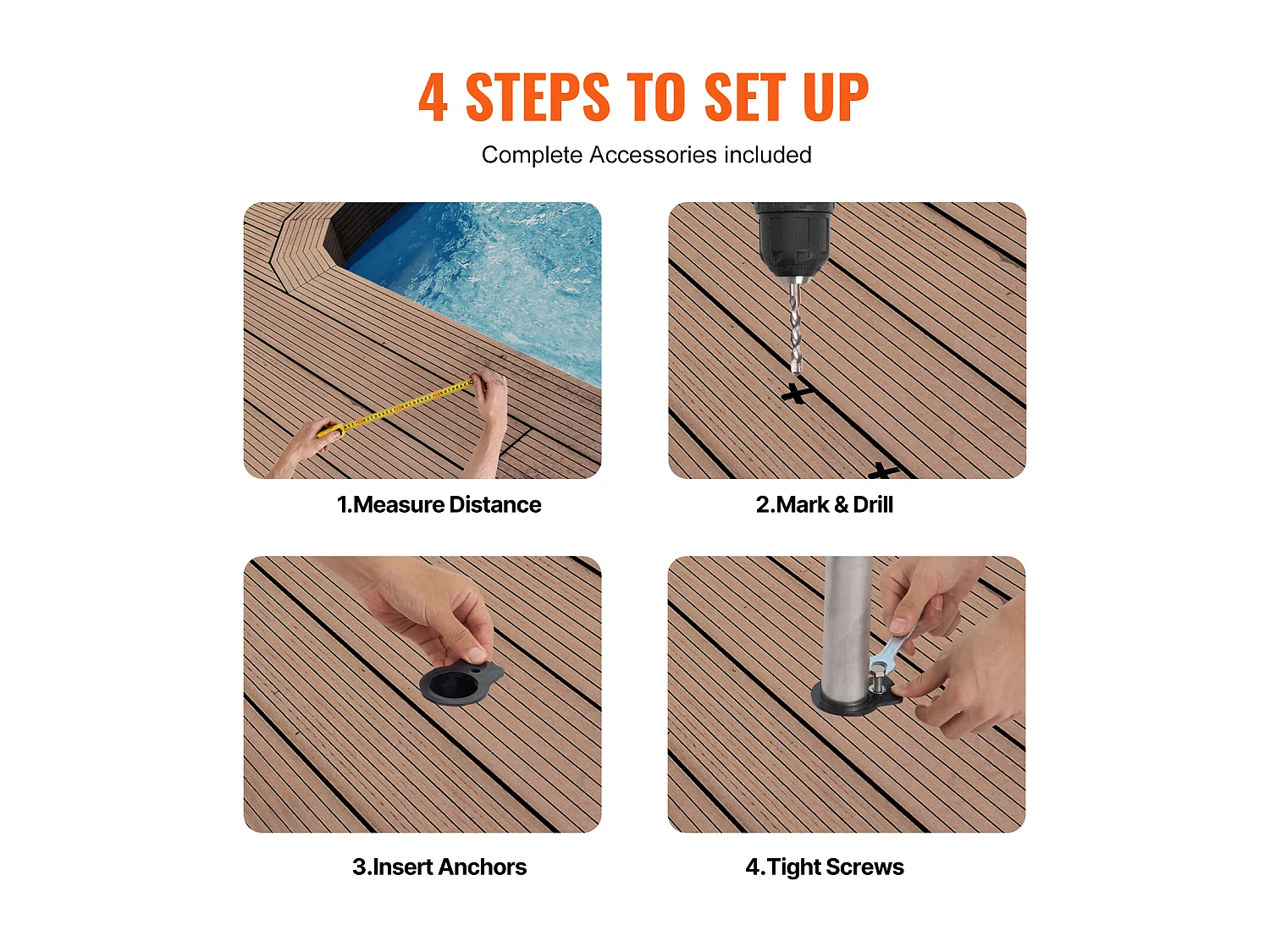 4 STEPS TO SET UP

Complete Accessories included

1.Measure Distance

2.Mark & Drill

3.Insert Anchors

4.Tight Screws