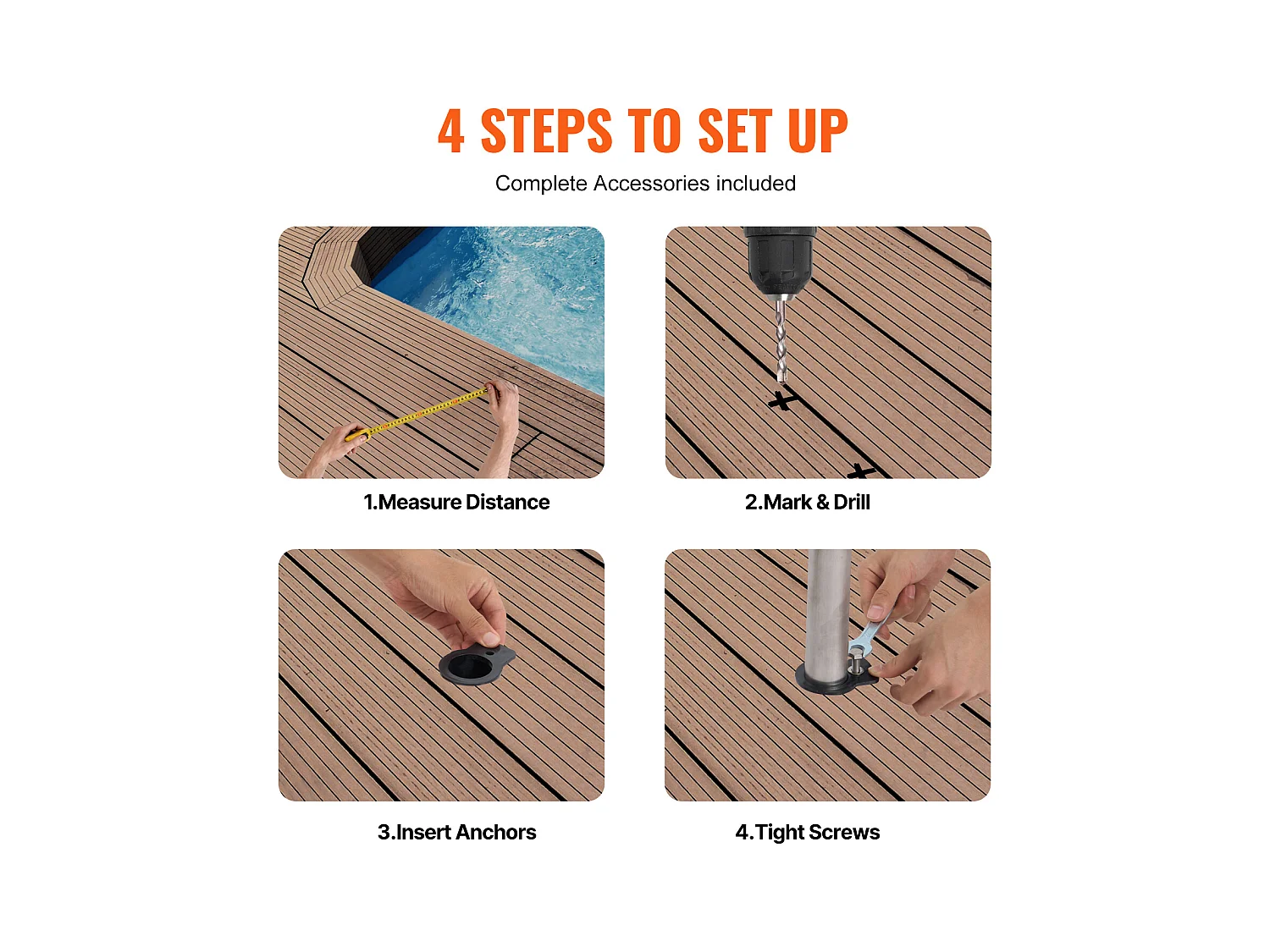 4 STEPS TO SET UP

Complete Accessories included

1.Measure Distance

2.Mark & Drill

3.Insert Anchors

4.Tight Screws